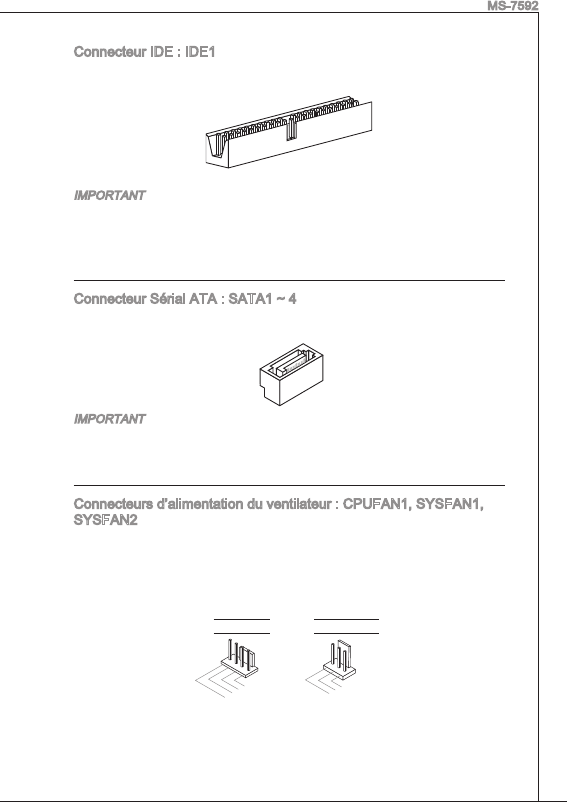 MS-7592

Connecteur IDE : IDE1

IMPORTANT

Connecteur Sérial ATA : SATA1 ~ 4

IMPORTANT

Connecteurs d'alimentation du ventilateur : CPUFAN1, SYSFAN1, SYSFAN2