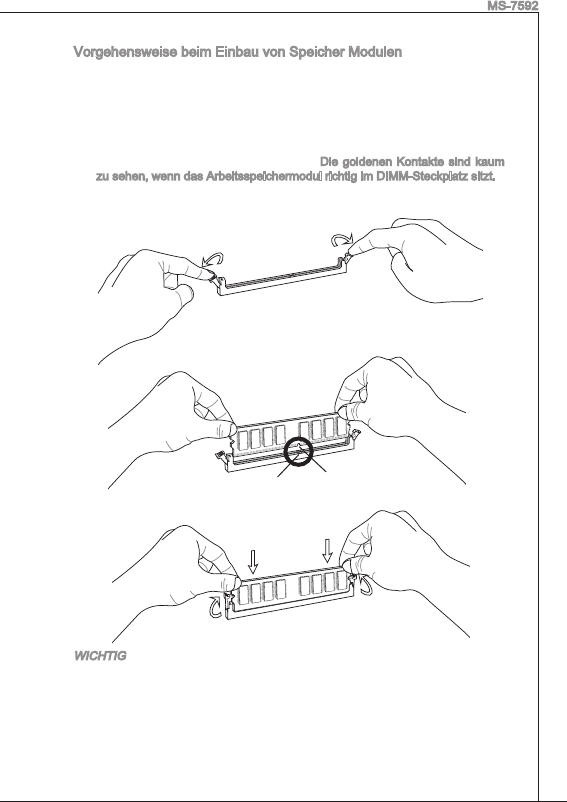 MS-7592

Vorgehensweise beim Einbau von Speicher Modulen

Die goldenen Kontakte sind kaum zu sehen, wenn das Arbeitsspeichermodul richtig im DIMM-Steckplatz sitzt.

WICHTIG