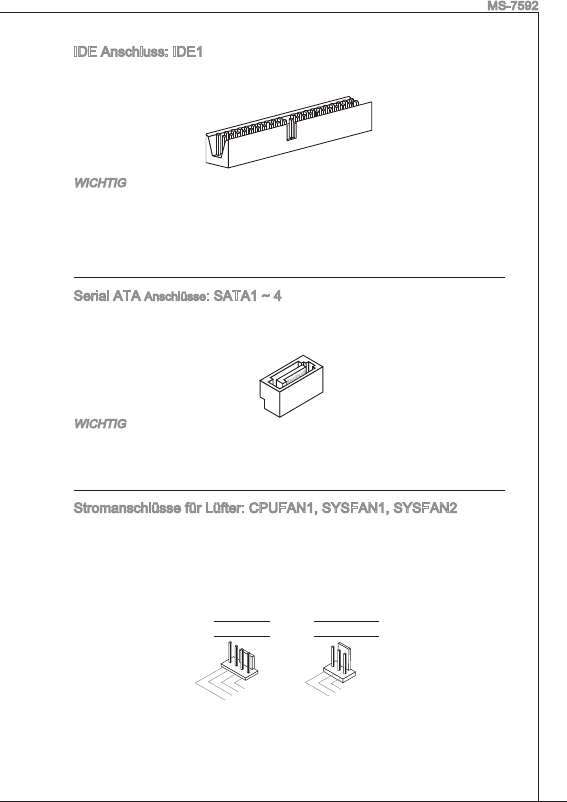 MS-7592

IDE Anschluss: IDE1

WICHTIG

Serial ATA Anschlüsse: SATA1 ~ 4

WICHTIG

Stromanschlüsse für Lüfter: CPUFAN1, SYSFAN1, SYSFAN2