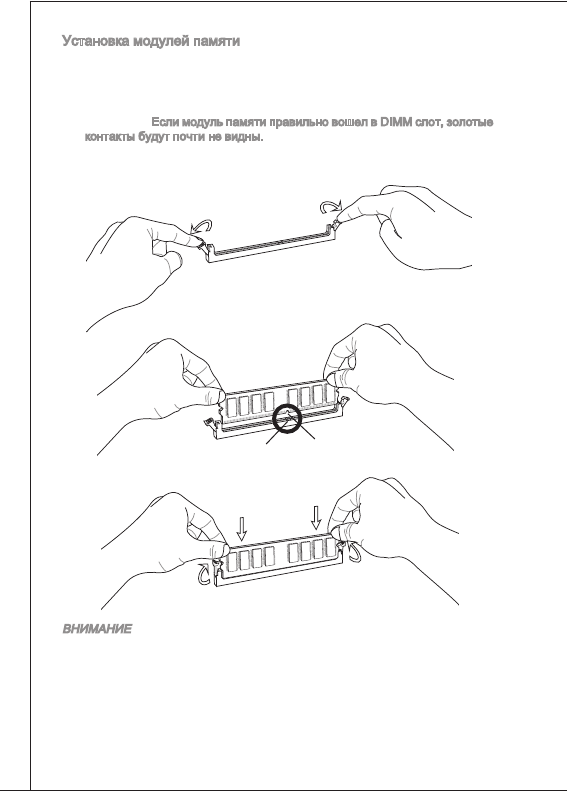 Установка модулей памяти

Если модуль памяти правильно вошел в DIMM слот, золотые контакты будут почти не видны.

ВНИМАНИЕ