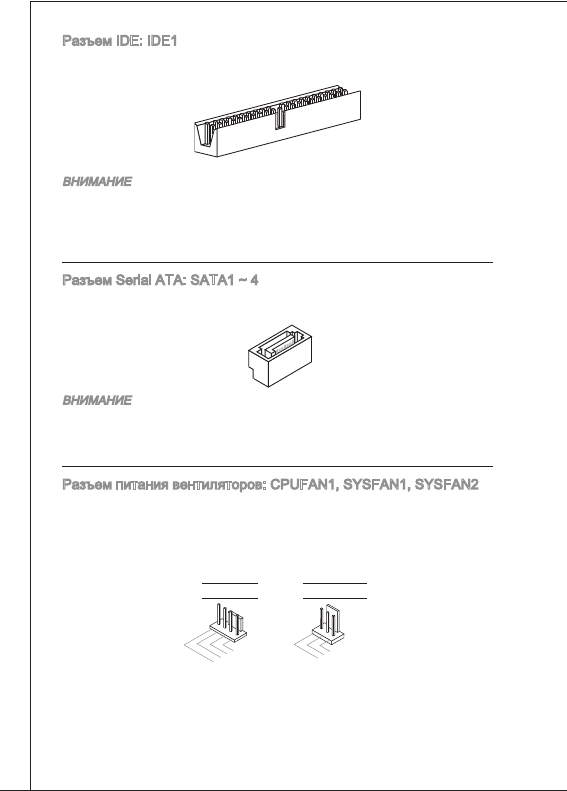 Разъем IDE: IDE1

ВНИМАНИЕ

Разъем Serial ATA: SATA1 ~ 4

ВНИМАНИЕ

Разъем питания вентиляторов: CPUFAN1, SYSFAN1, SYSFAN2