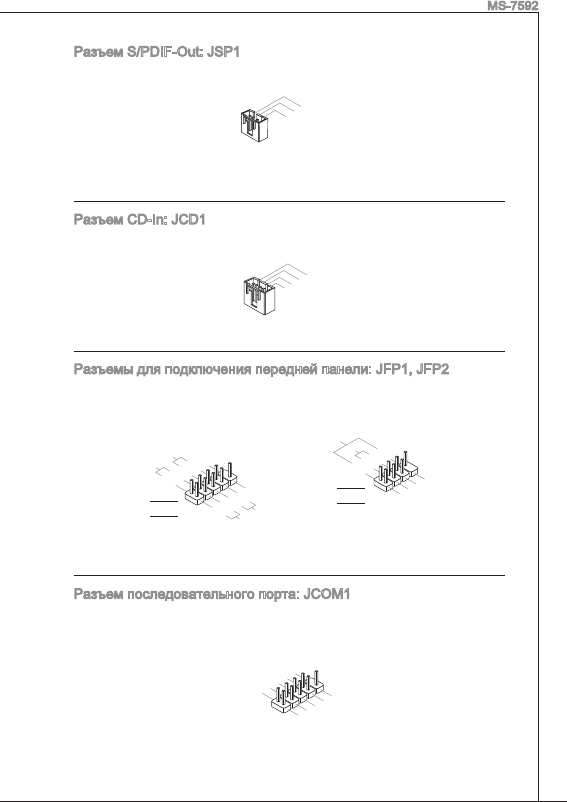 MS-7592

Разъем S/PDIF-Out: JSP1

Разъем CD-In: JCD1

Разъемы для подключения передней панели: JFP1, JFP2

Разъем последовательного порта: JCOM1