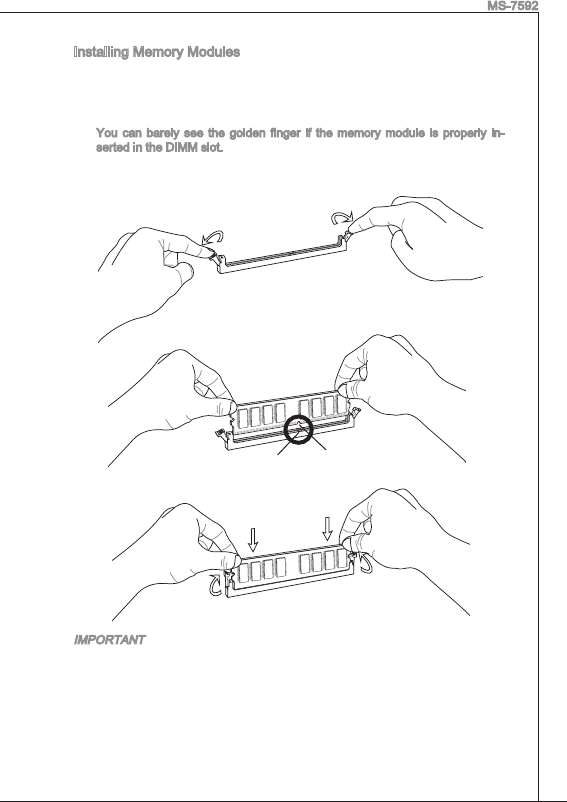 MS-7592

Installing Memory Modules

You can barely see the golden finger if the memory module is properly inserted in the DIMM slot.

IMPORTANT