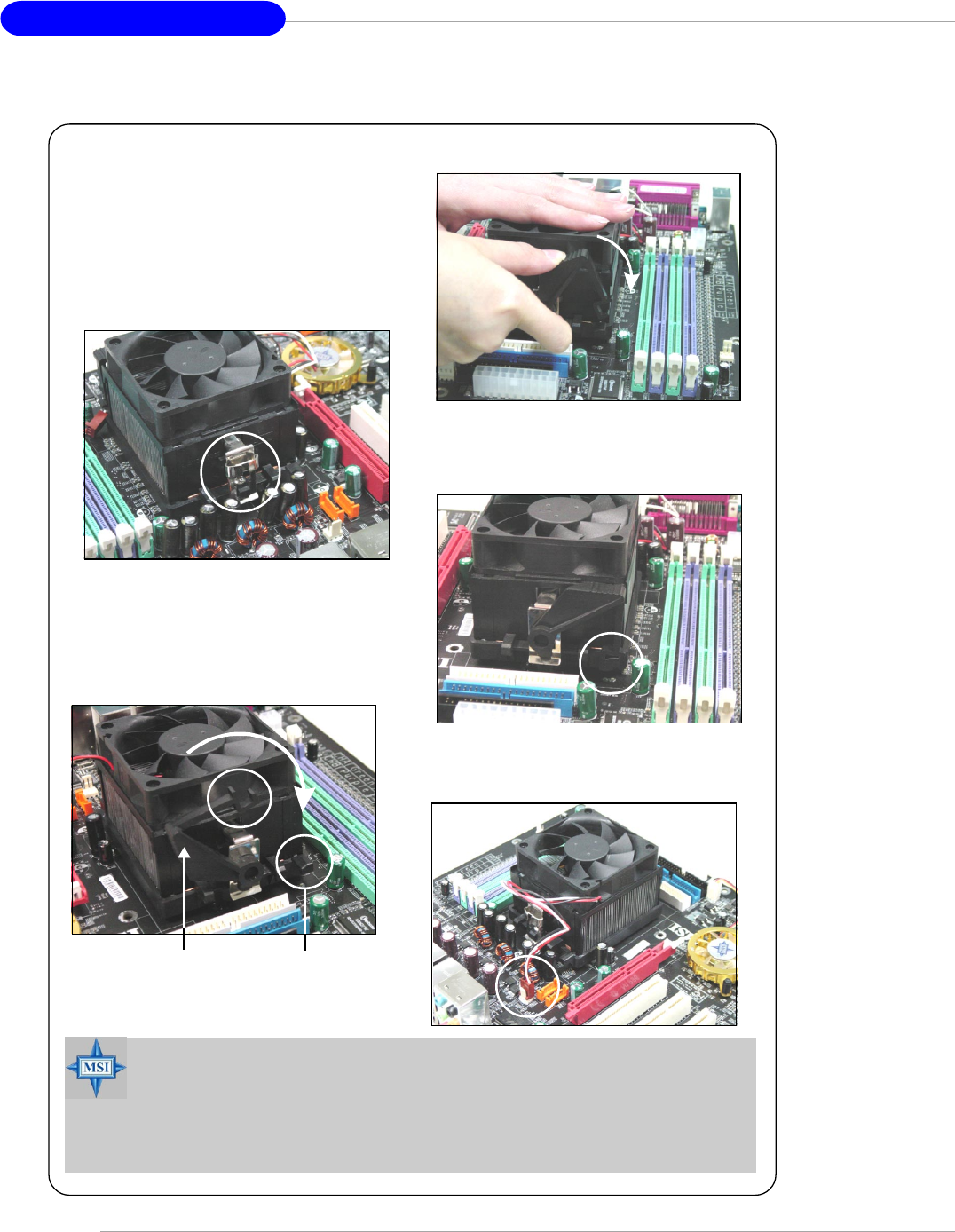 MSI