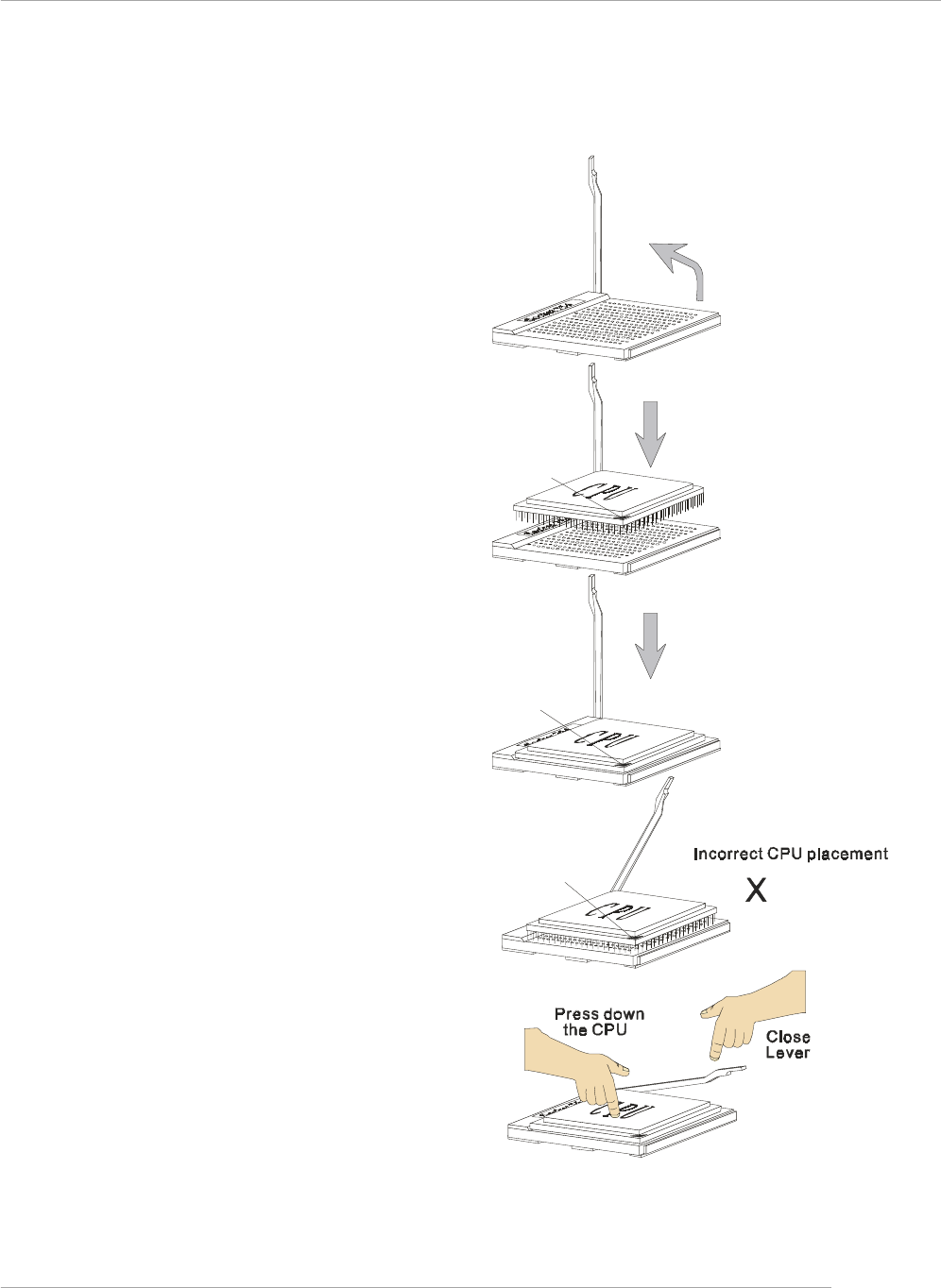 CPU

CPU

Incorrect CPU placement

X

CPU

Press down the CPU

Close Lever

CPU