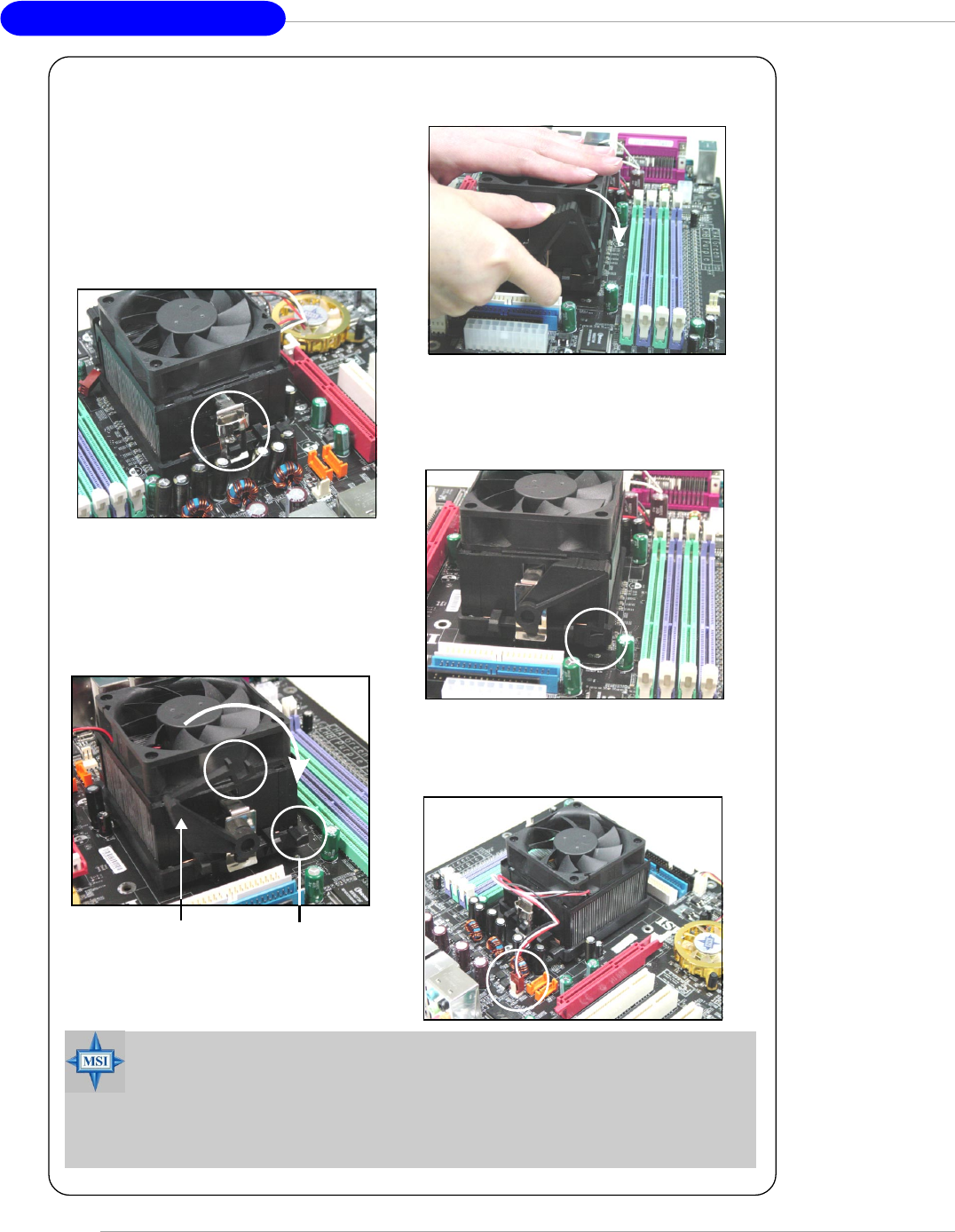 MSI