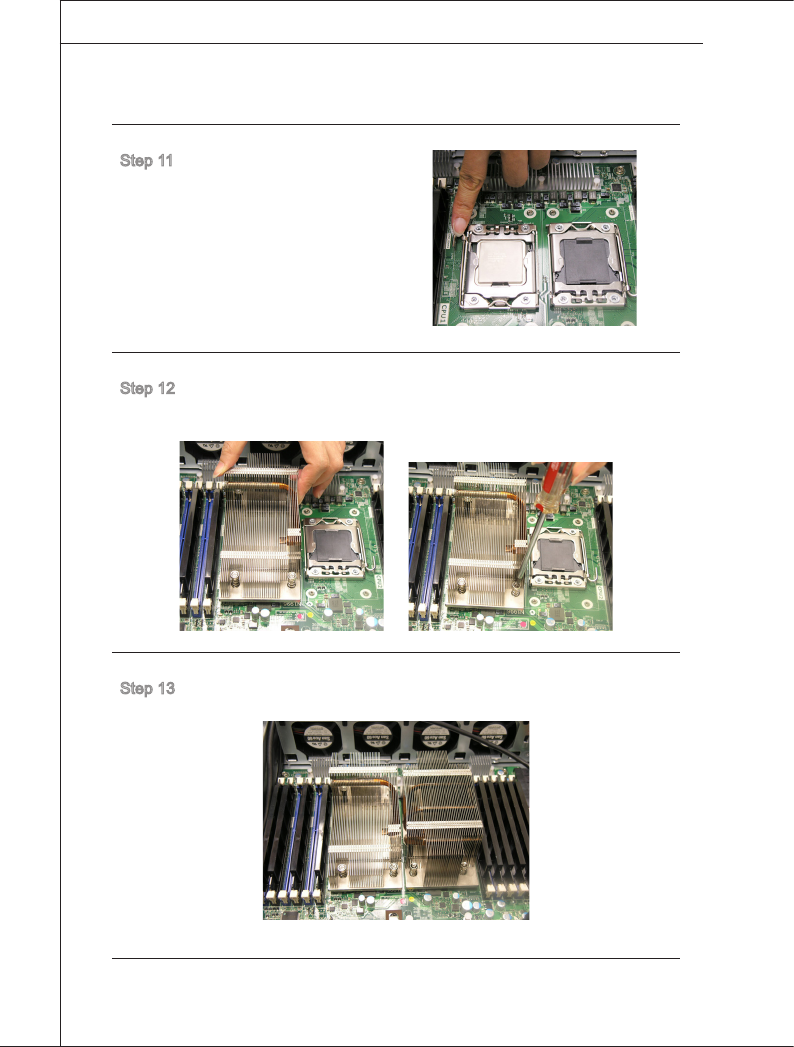 Step 11

Step 12

Step 13