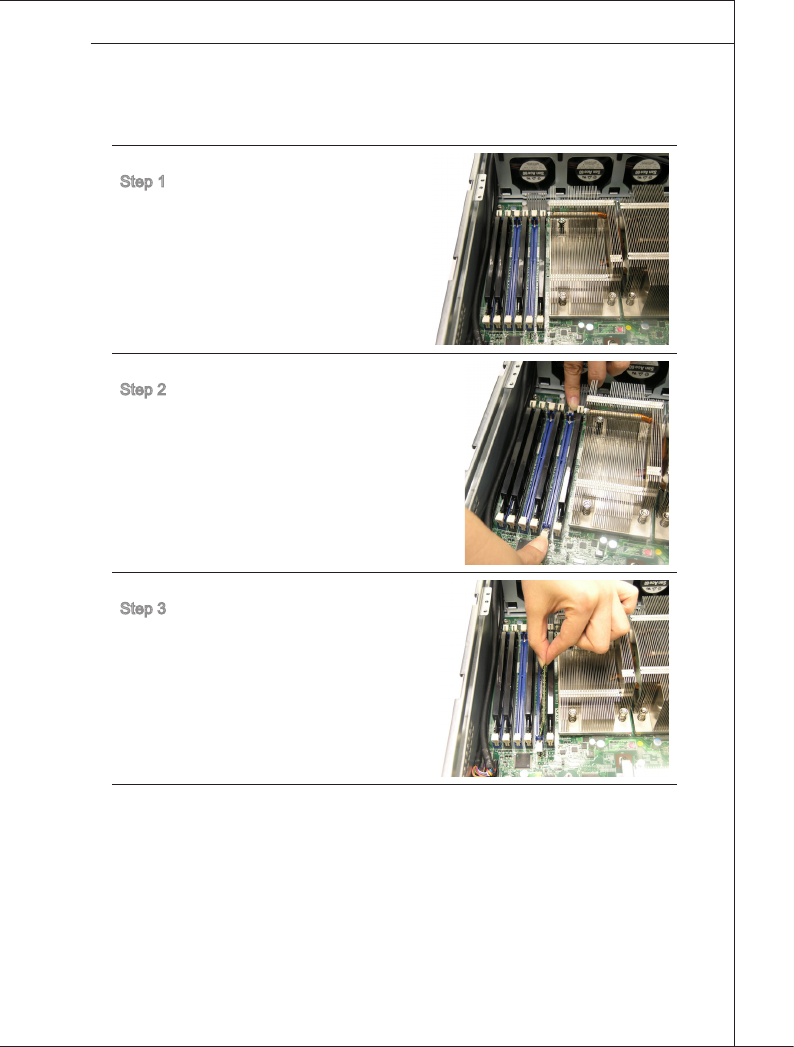 Step 1

Step 2

Step 3