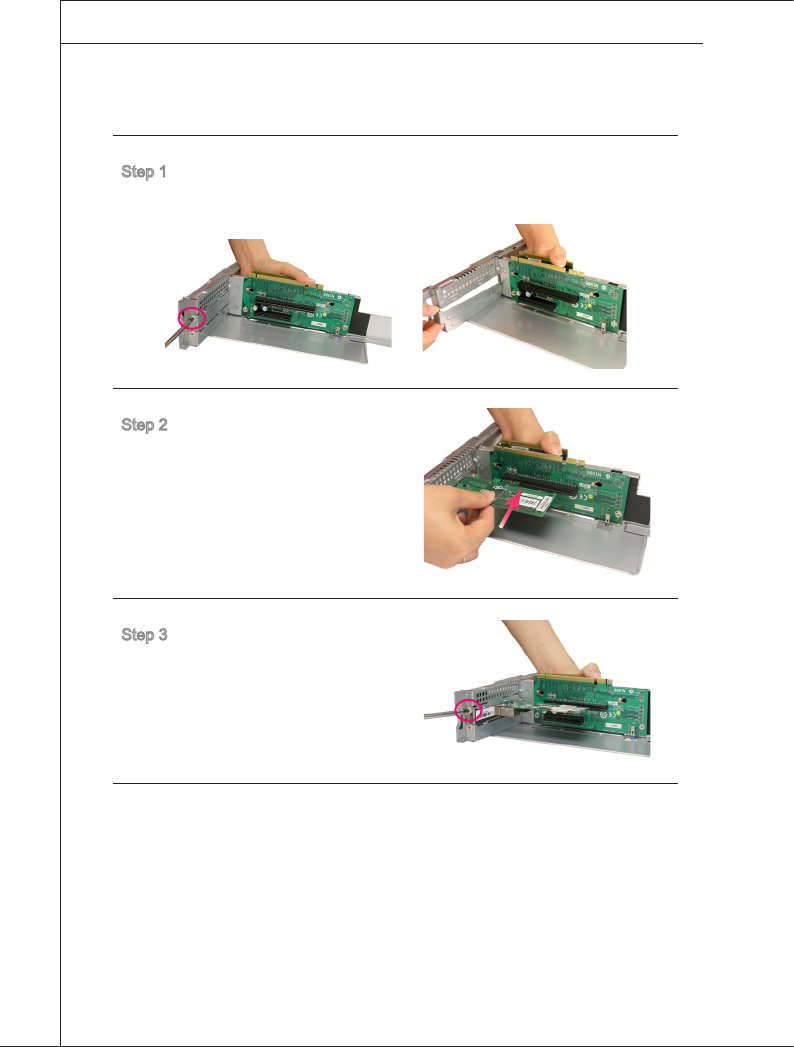 Step 1

Step 2

Step 3