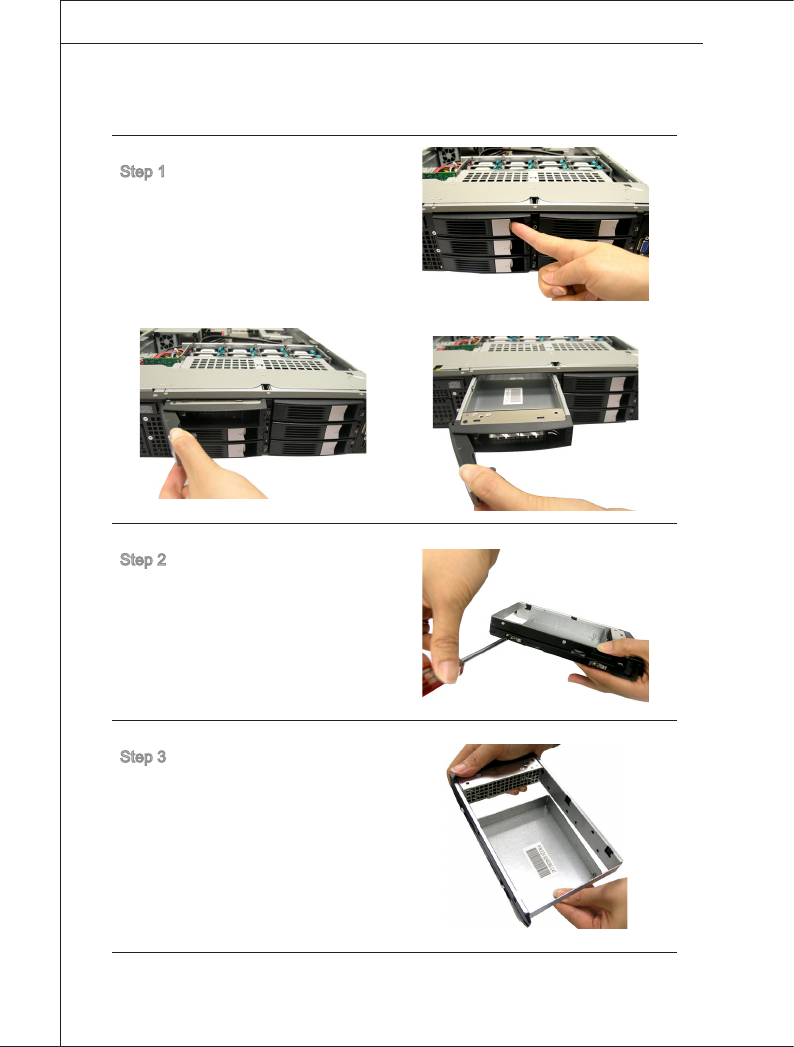 Step 1

Step 2

Step 3