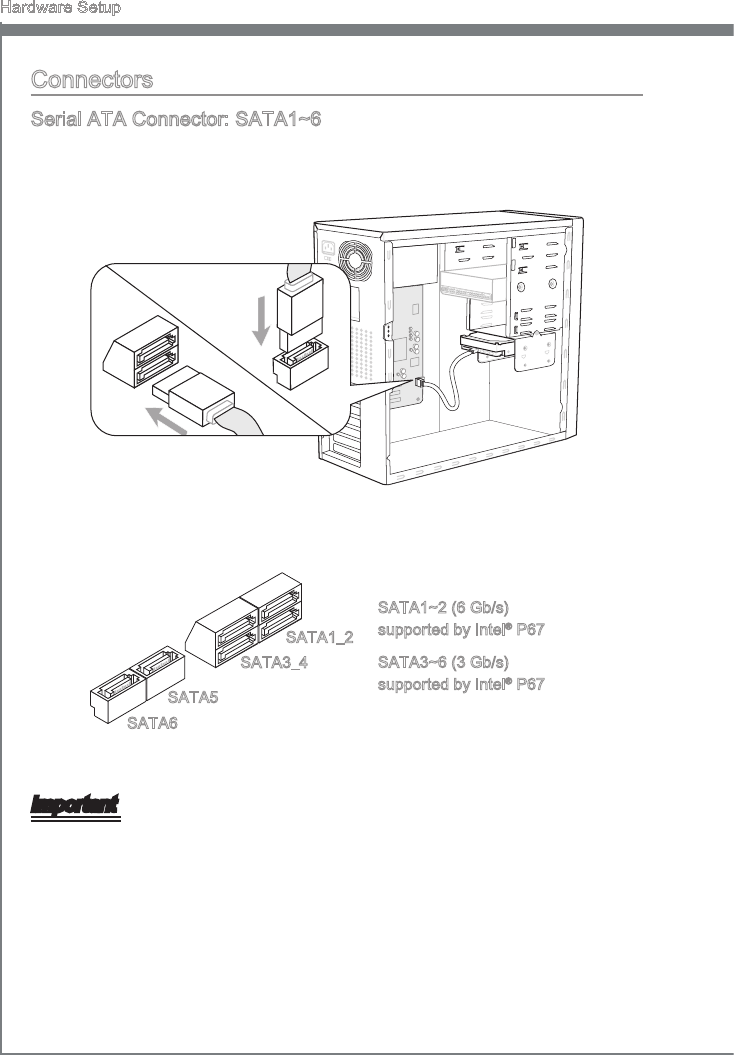 Hardware Setup

Connectors

Serial ATA Connector: SATA1~6

SATA1_2

SATA3_4

SATA5

SATA6

SATA1~2 (6 Gb/s) supported by Intel® P67

SATA3~6 (3 Gb/s) supported by Intel® P67

Important