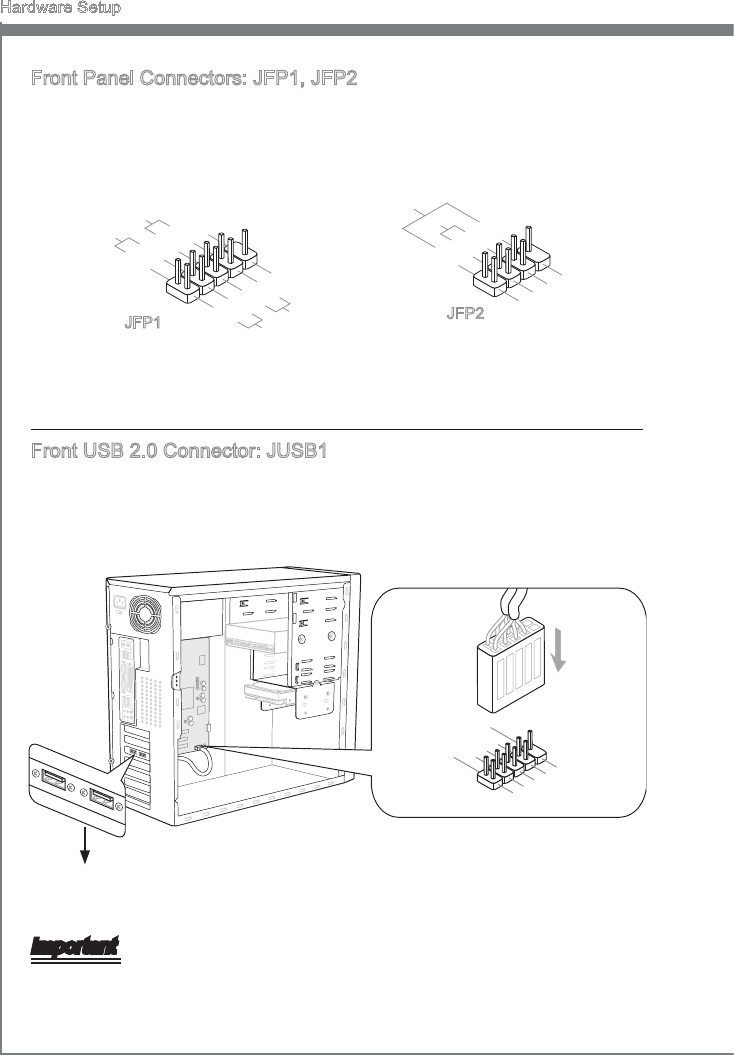 Hardware Setup

Front Panel Connectors: JFP1, JFP2

JFP1

JFP2

Front USB 2.0 Connector: JUSB1

Important