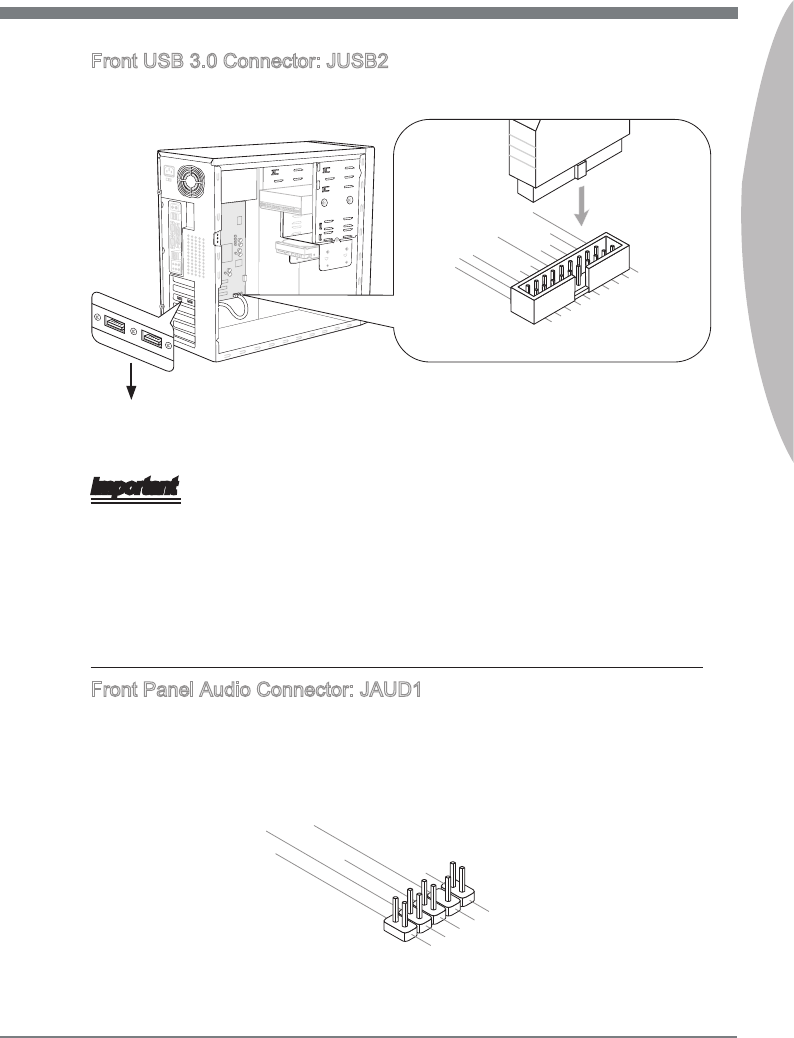 Front USB 3.0 Connector: JUSB2

Important

Front Panel Audio Connector: JAUD1