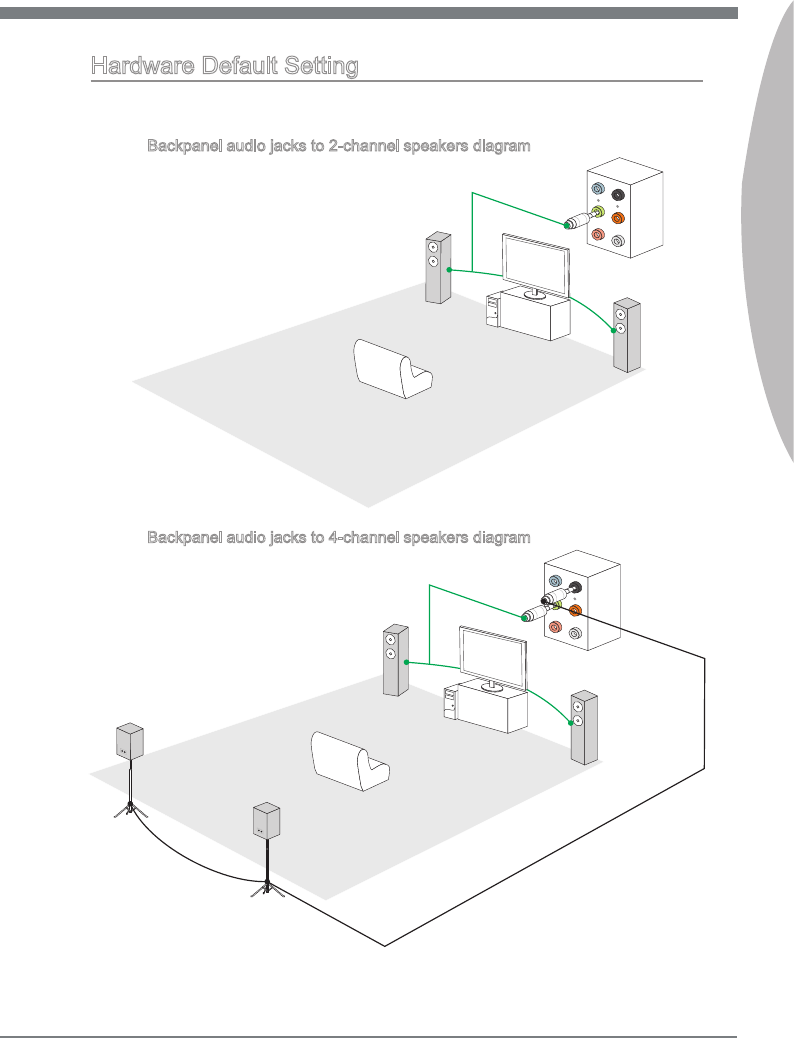 Hardware Default Setting

Backpanel audio jacks to 2-channel speakers diagram

Backpanel audio jacks to 4-channel speakers diagram