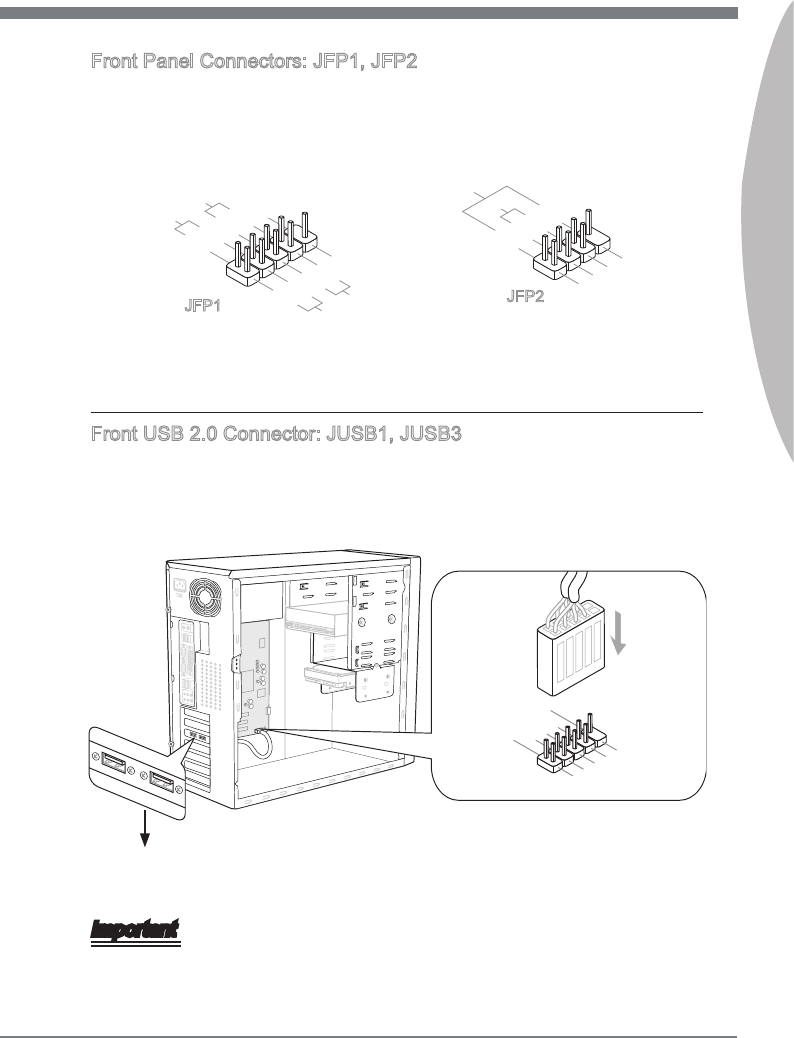 Front Panel Connectors: JFP1, JFP2

JFP1

JFP2

Front USB 2.0 Connector: JUSB1, JUSB3

Important