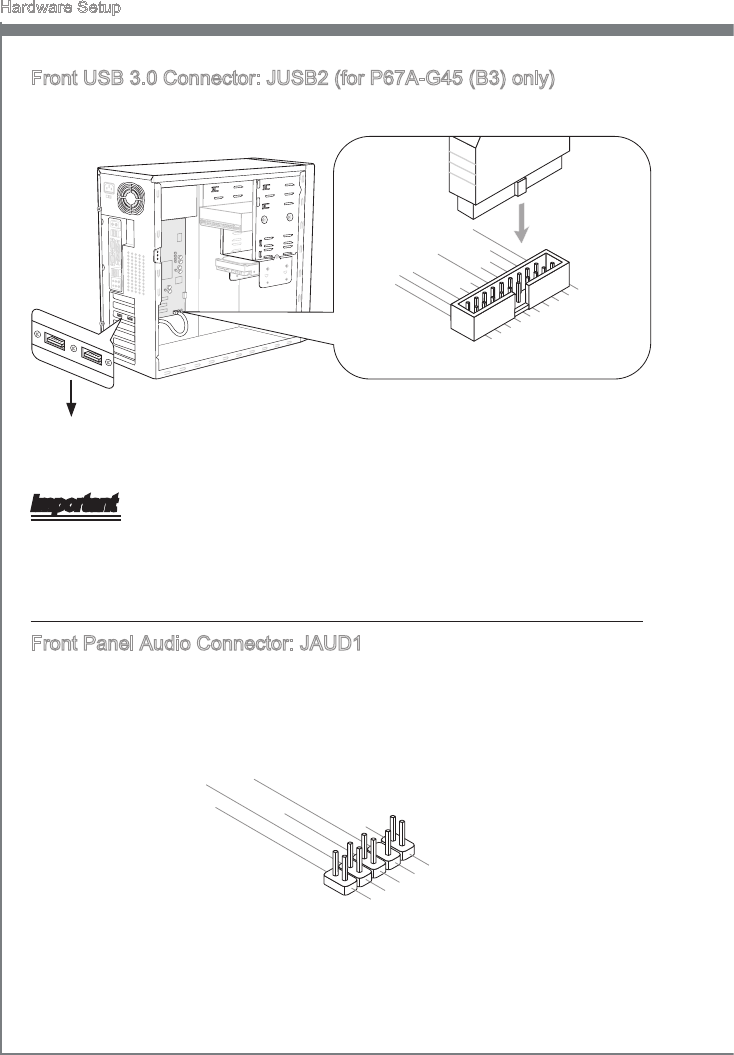 Hardware Setup

Front USB 3.0 Connector: JUSB2 (for P67A-G45 (B3) only)

Important

Front Panel Audio Connector: JAUD1