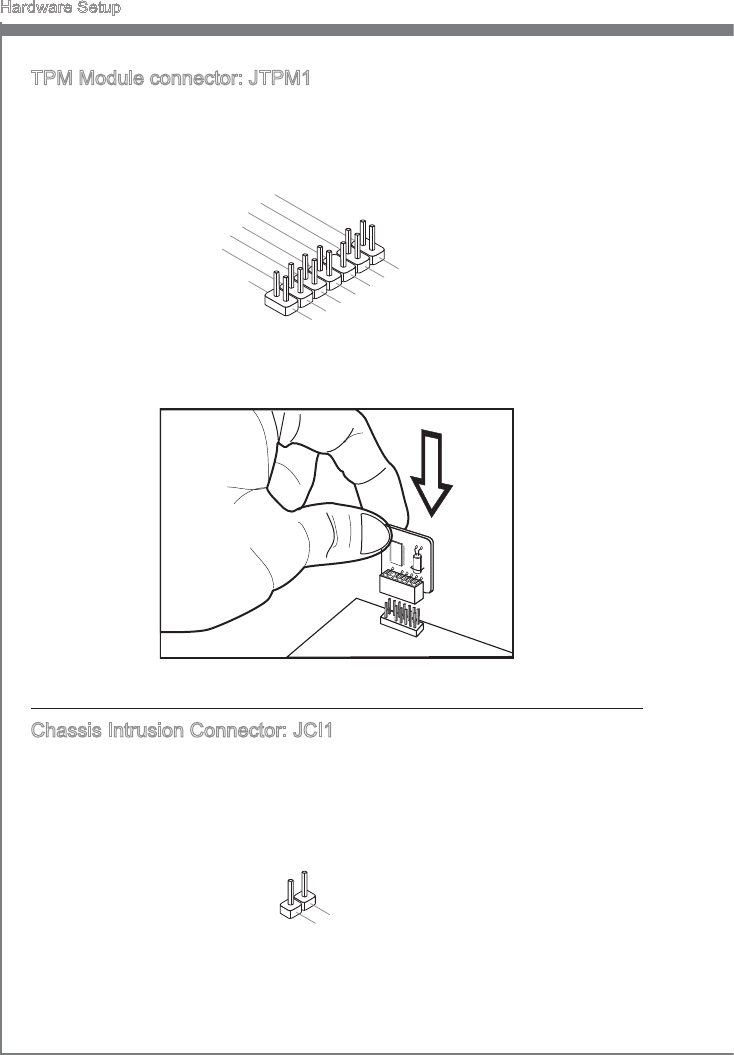 Hardware Setup

TPM Module connector: JTPM1

Chassis Intrusion Connector: JCI1