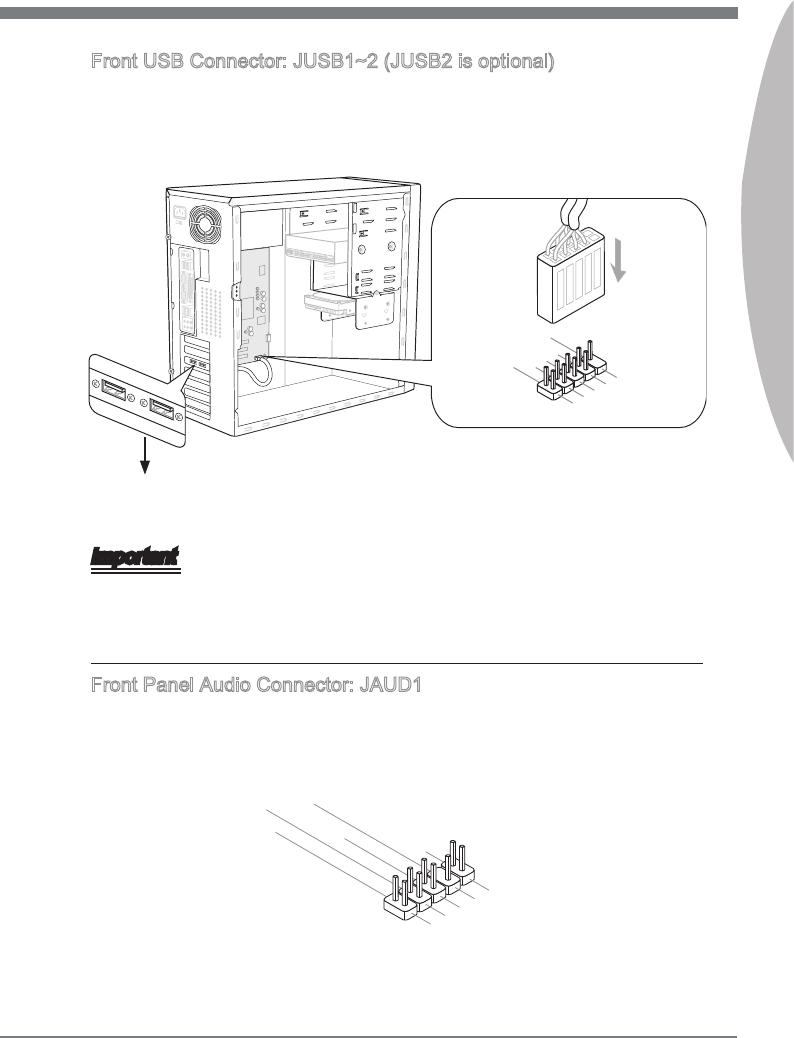 Front USB Connector: JUSB1~2 (JUSB2 is optional)

Important

Front Panel Audio Connector: JAUD1