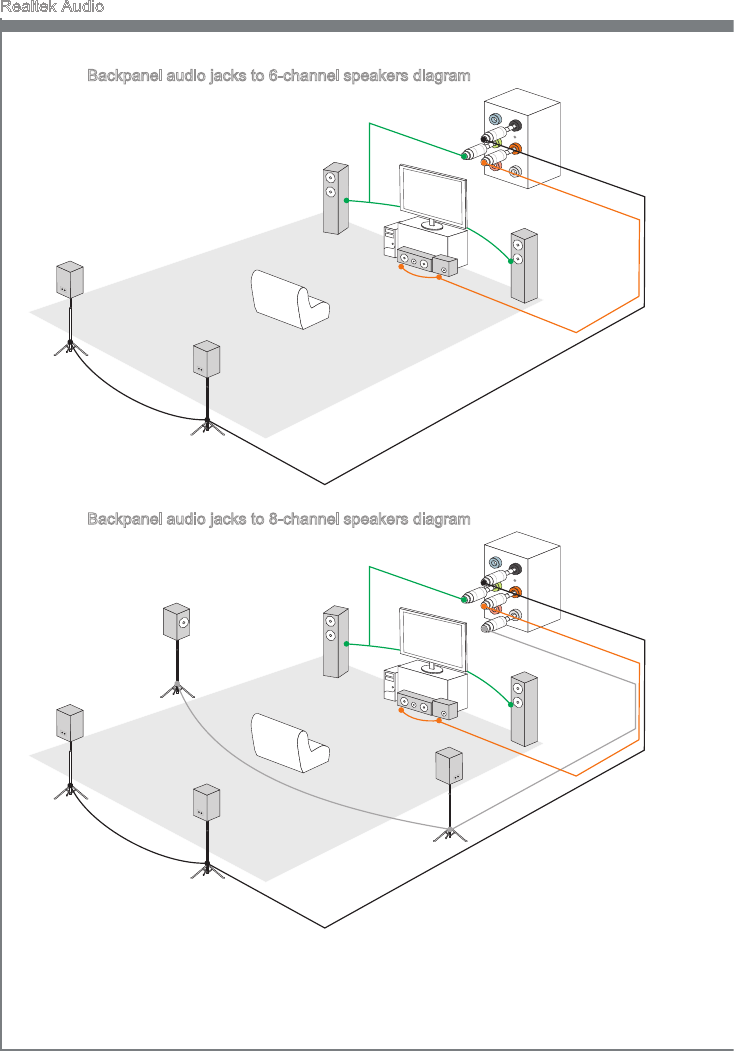 Realtek Audio

Backpanel audio jacks to 6-channel speakers diagram

Backpanel audio jacks to 8-channel speakers diagram