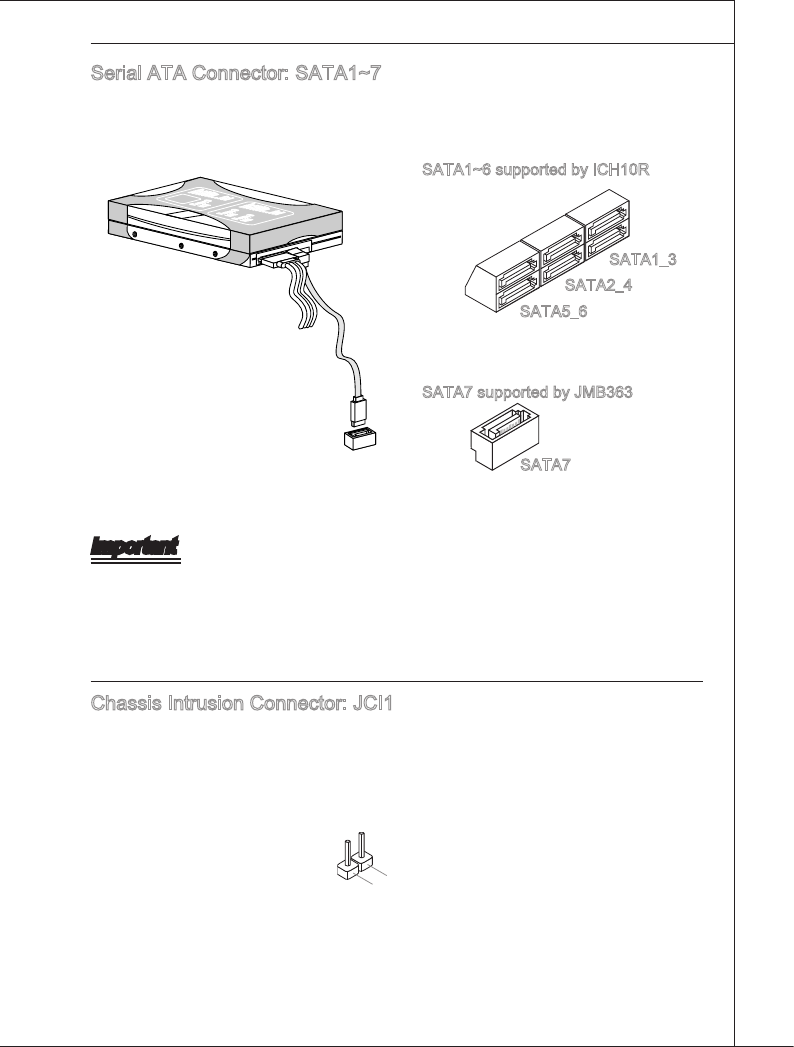 Serial ATA Connector: SATA1~7

SATA1~6 supported by ICH10R

SATA1_3

SATA2_4

SATA5_6

SATA7 supported by JMB363

SATA7

Important

Chassis Intrusion Connector: JCI1