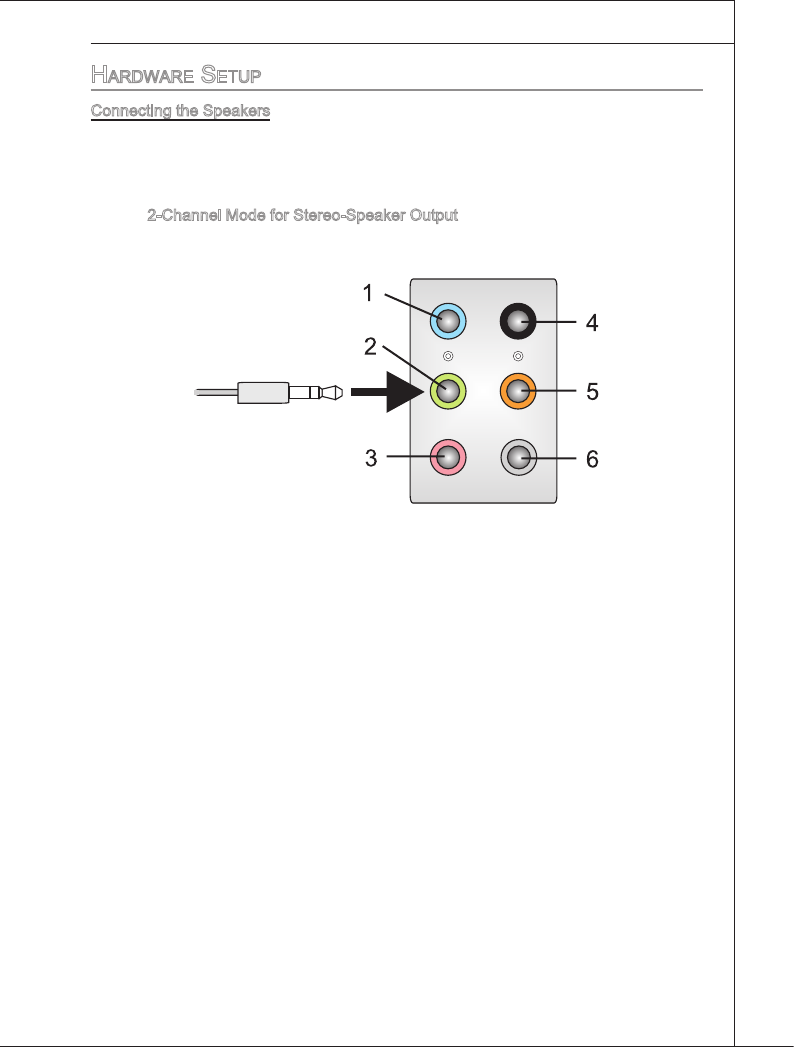 HARDWARE SETUP

Connecting the Speakers

2-Channel Mode for Stereo-Speaker Output

1

2

3

4

5

6