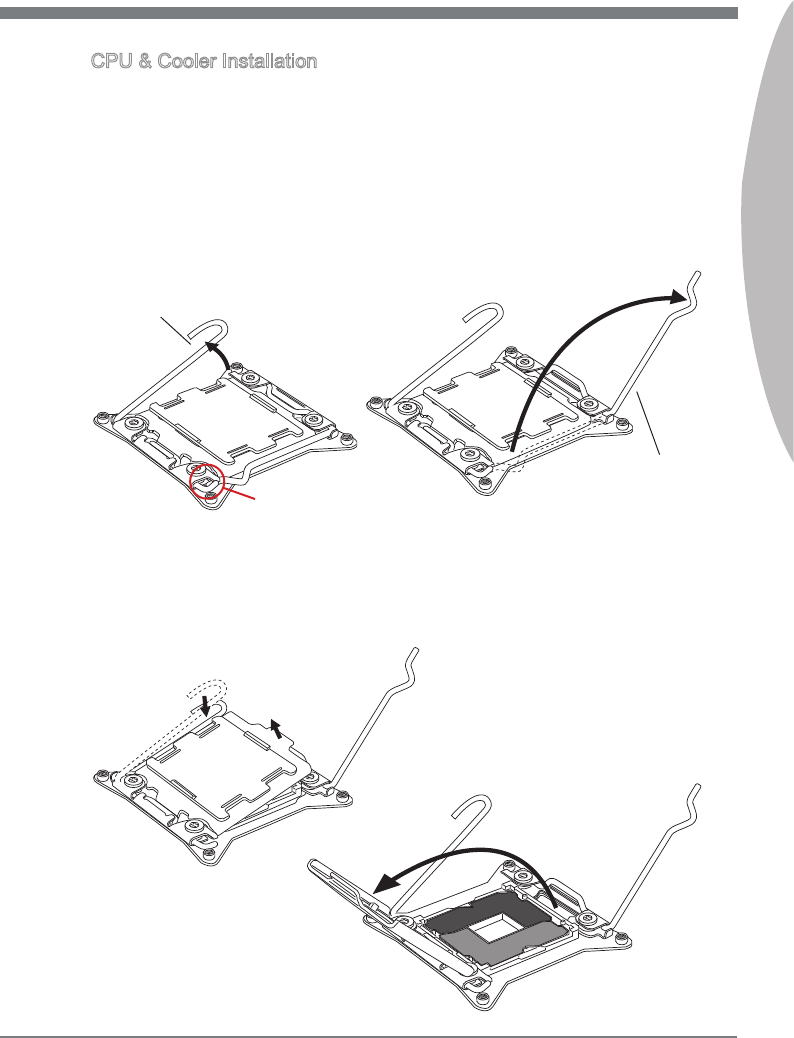 CPU & Cooler Installation