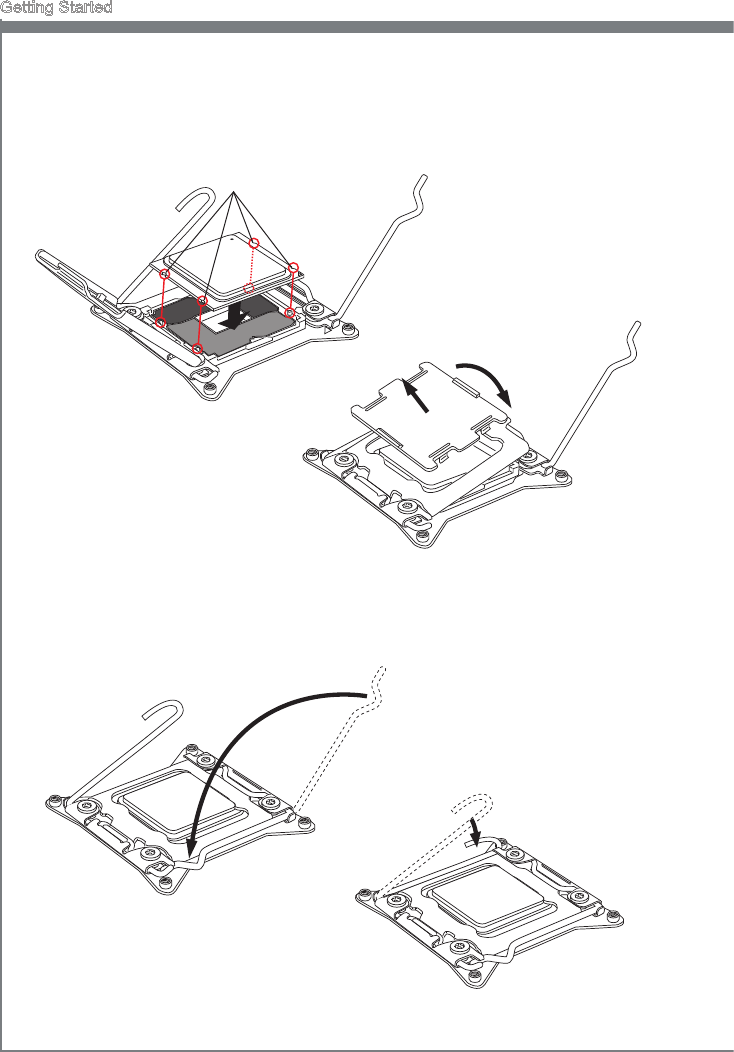 Getting Started