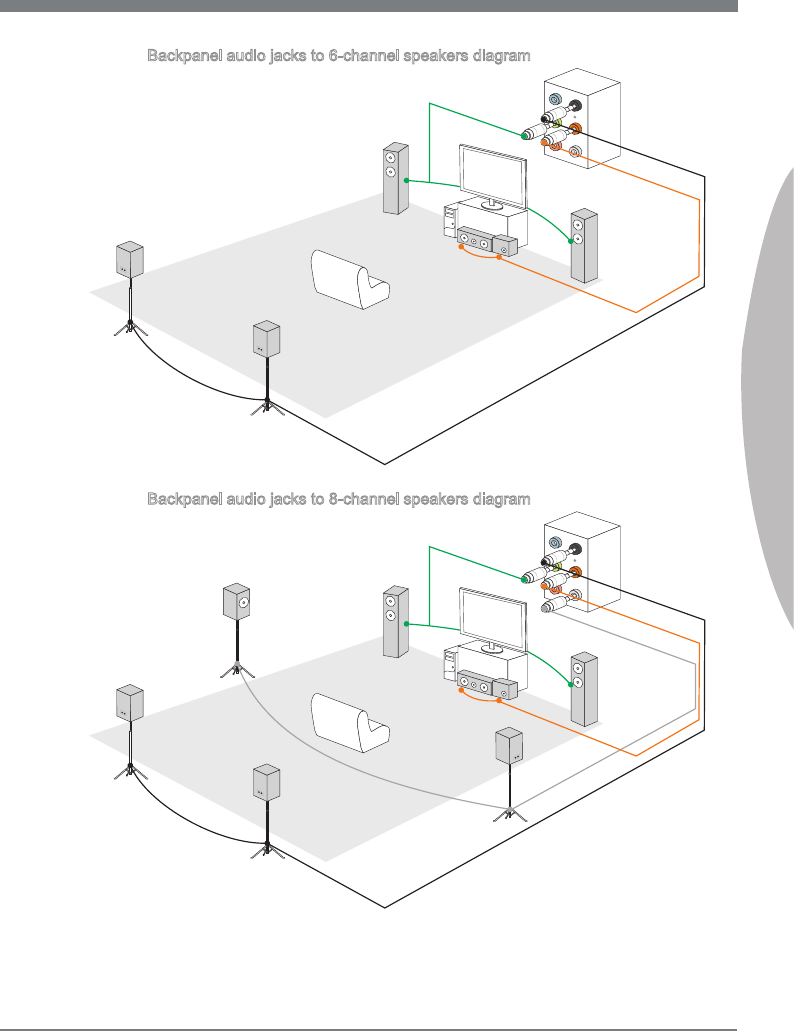 Backpanel audio jacks to 6-channel speakers diagram

Backpanel audio jacks to 8-channel speakers diagram