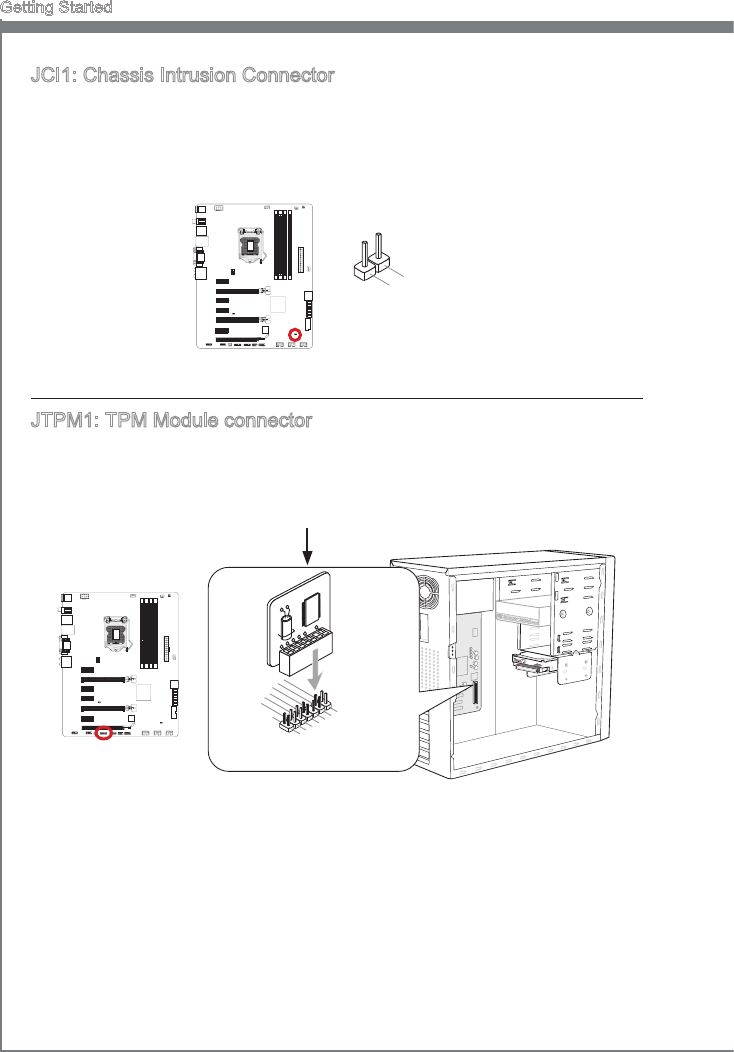 Getting Started

JCI1: Chassis Intrusion Connector

JTPM1: TPM Module connector