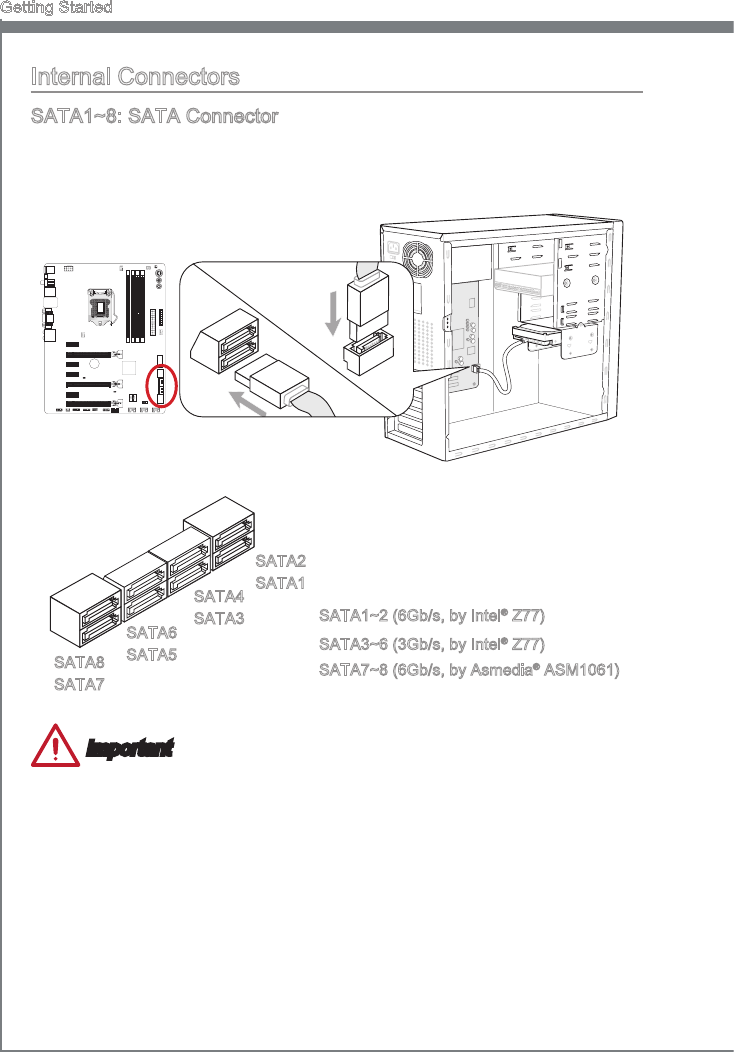 Getting Started

Internal Connectors

SATA1~8: SATA Connector

SATA2
SATA1

SATA4
SATA3

SATA6
SATA5

SATA8
SATA7

SATA1~2 (6Gb/s, by Intel® Z77)

SATA3~6 (3Gb/s, by Intel® Z77)

SATA7~8 (6Gb/s, by Asmedia® ASM1061)

Important