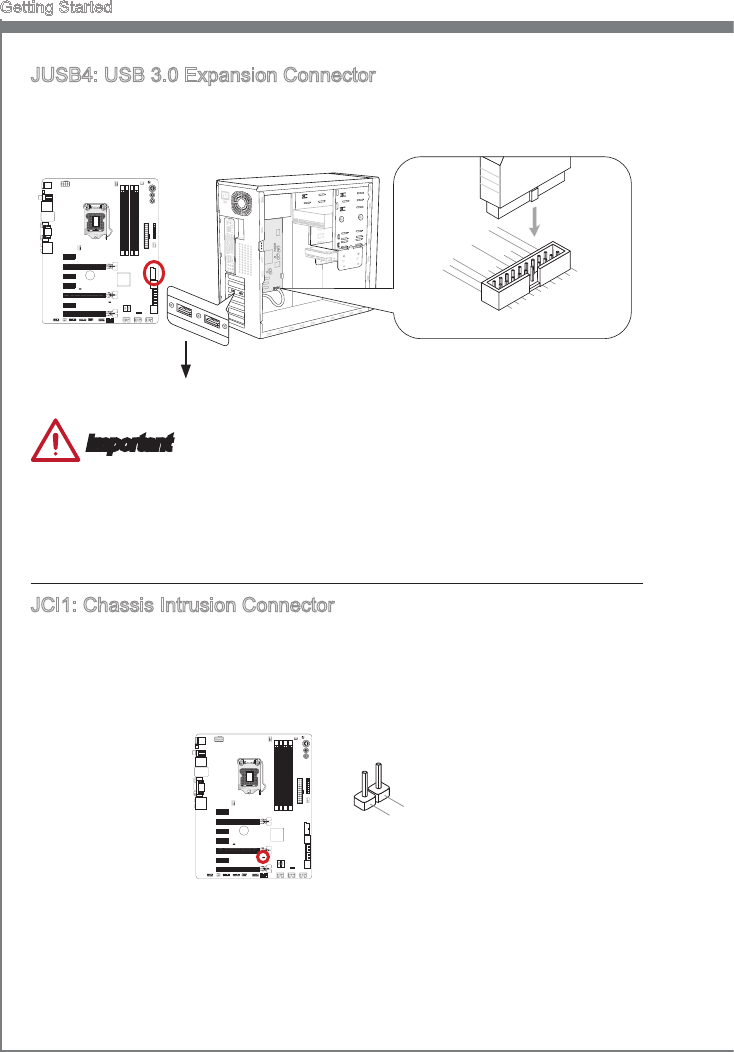 Getting Started

JUSB4: USB 3.0 Expansion Connector

Important

JCI1: Chassis Intrusion Connector