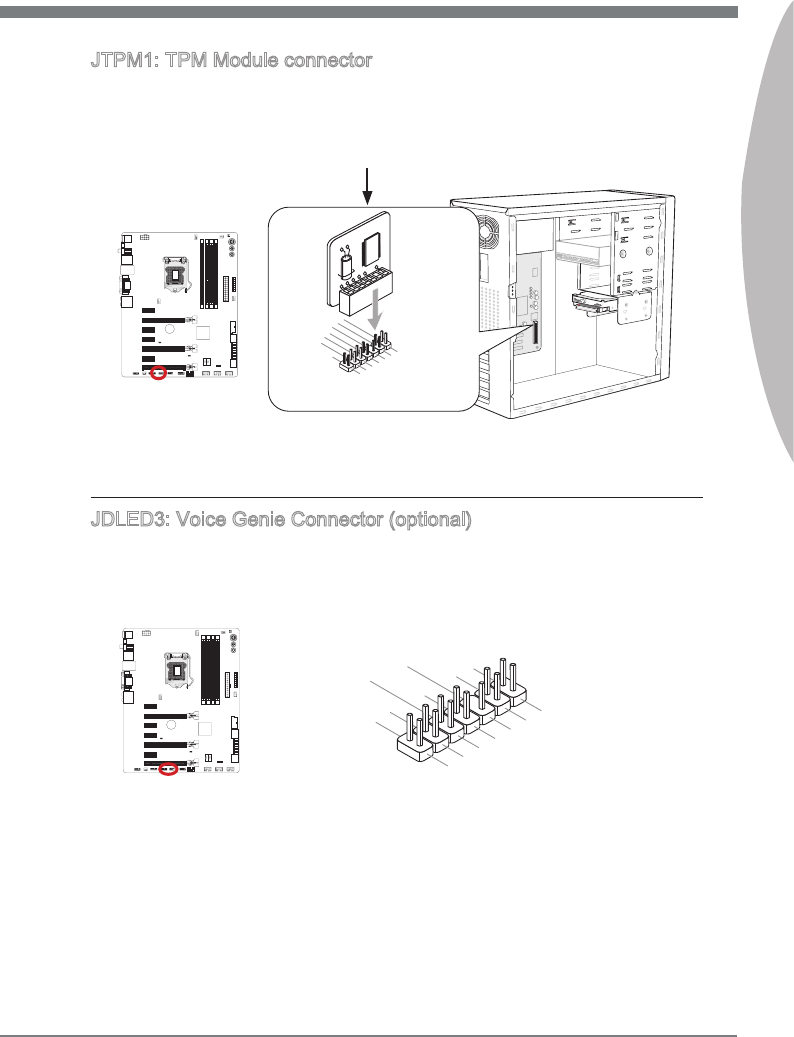 JTPM1: TPM Module connector

JDLED3: Voice Genie Connector (optional)