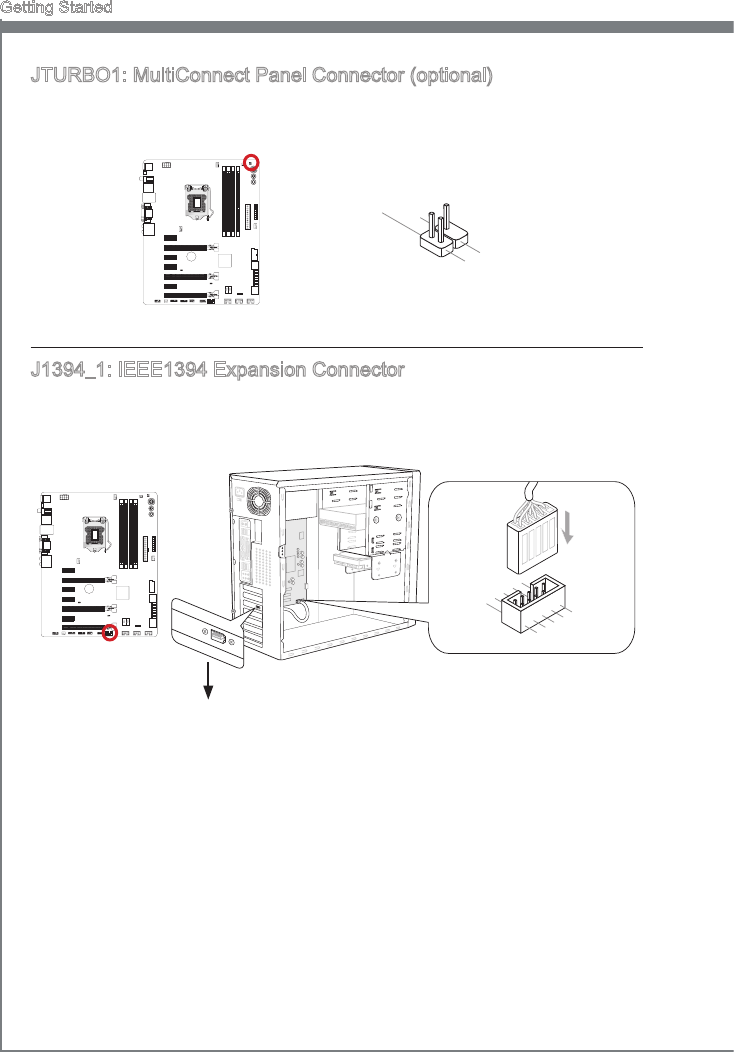 Getting Started

JTURBO1: MultiConnect Panel Connector (optional)

J1394_1: IEEE1394 Expansion Connector