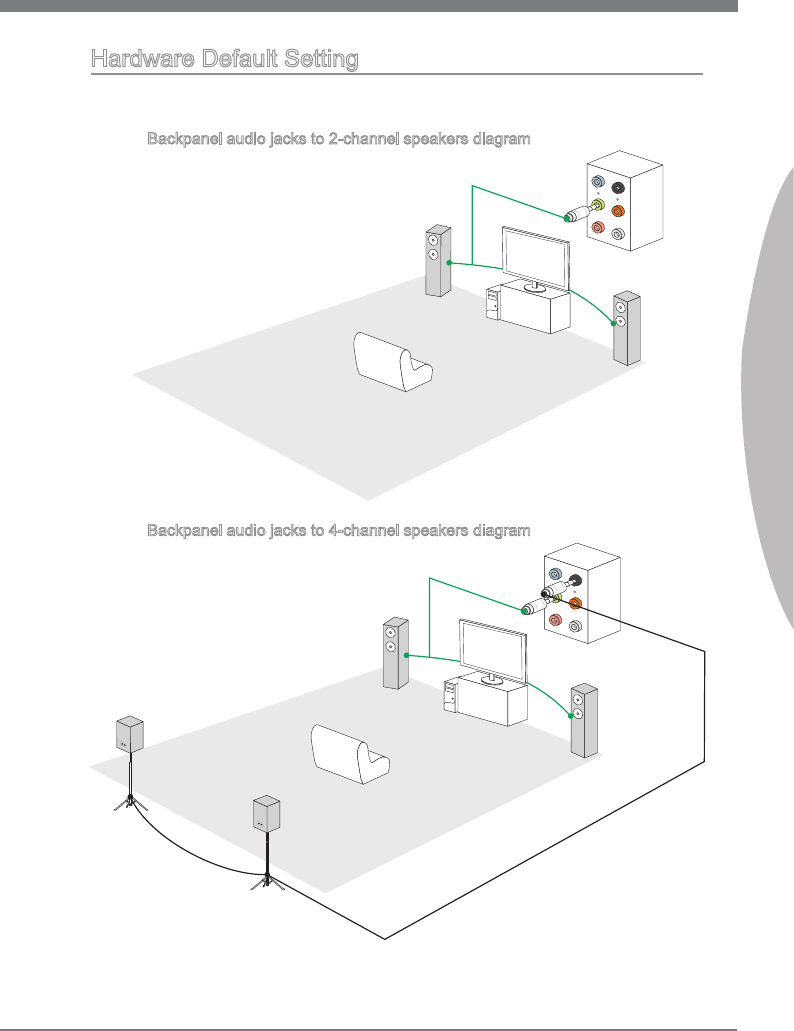 Hardware Default Setting

Backpanel audio jacks to 2-channel speakers diagram

Backpanel audio jacks to 4-channel speakers diagram