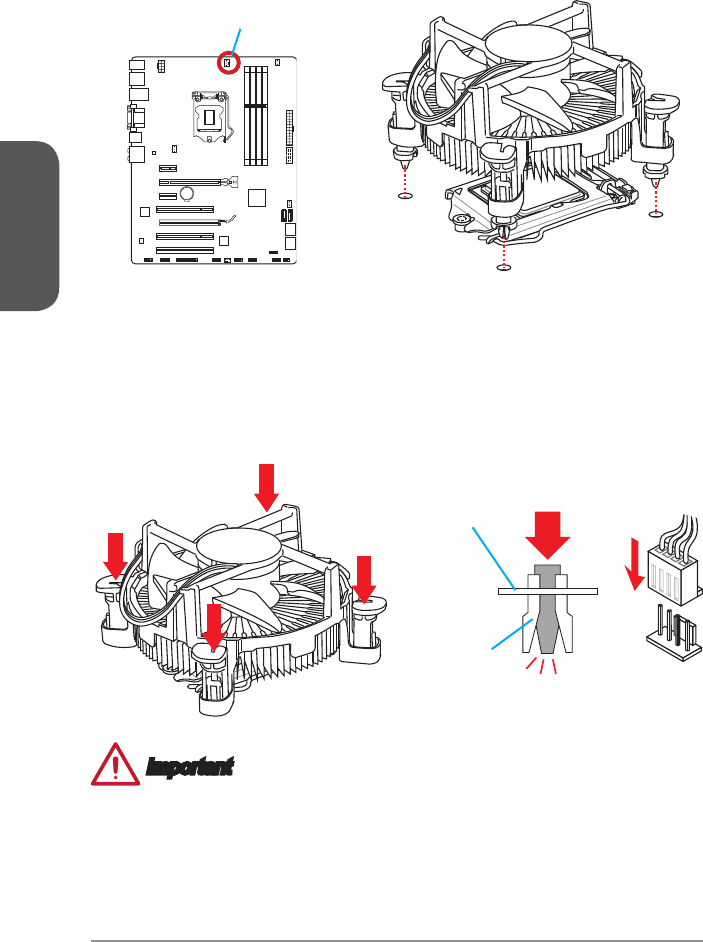 Important