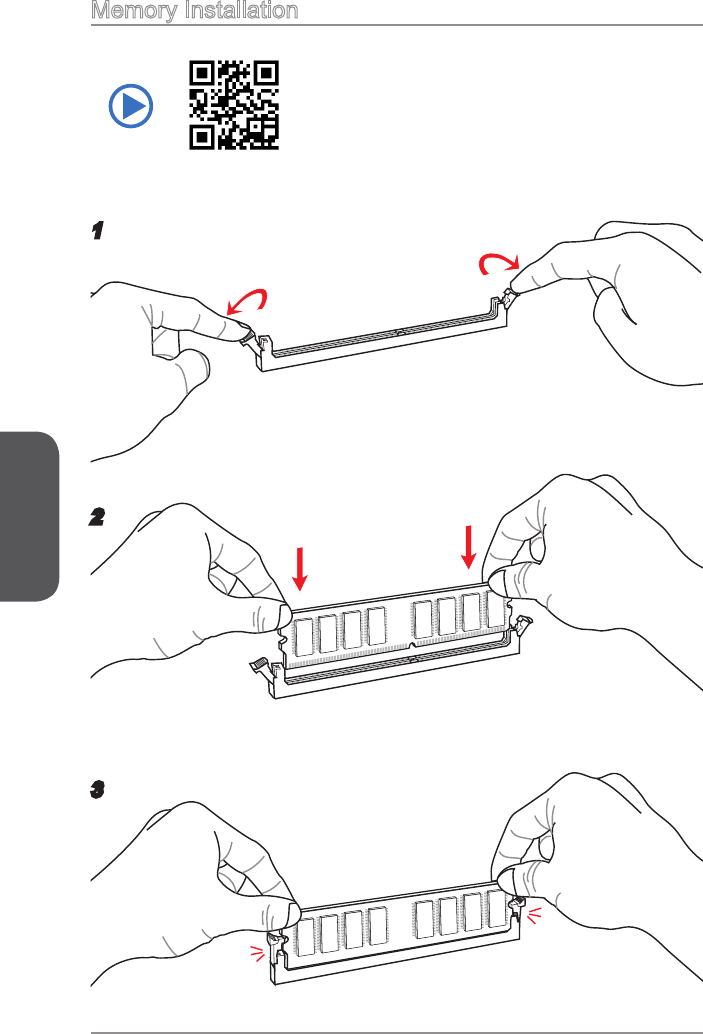 Memory Installation

1

2

3