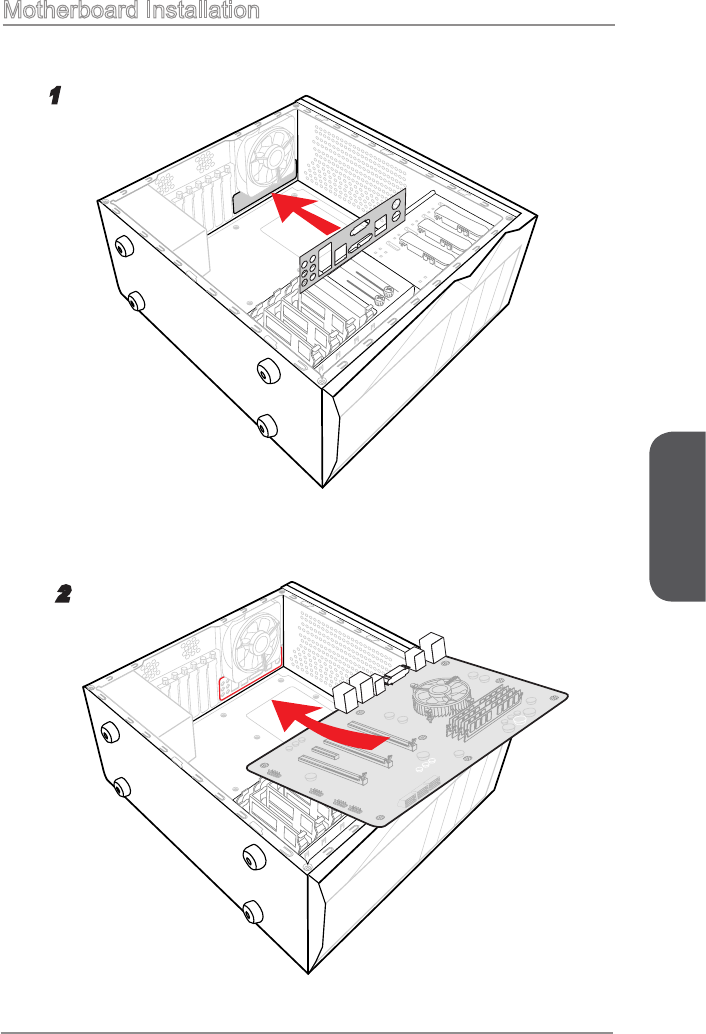 Motherboard Installation

1

2