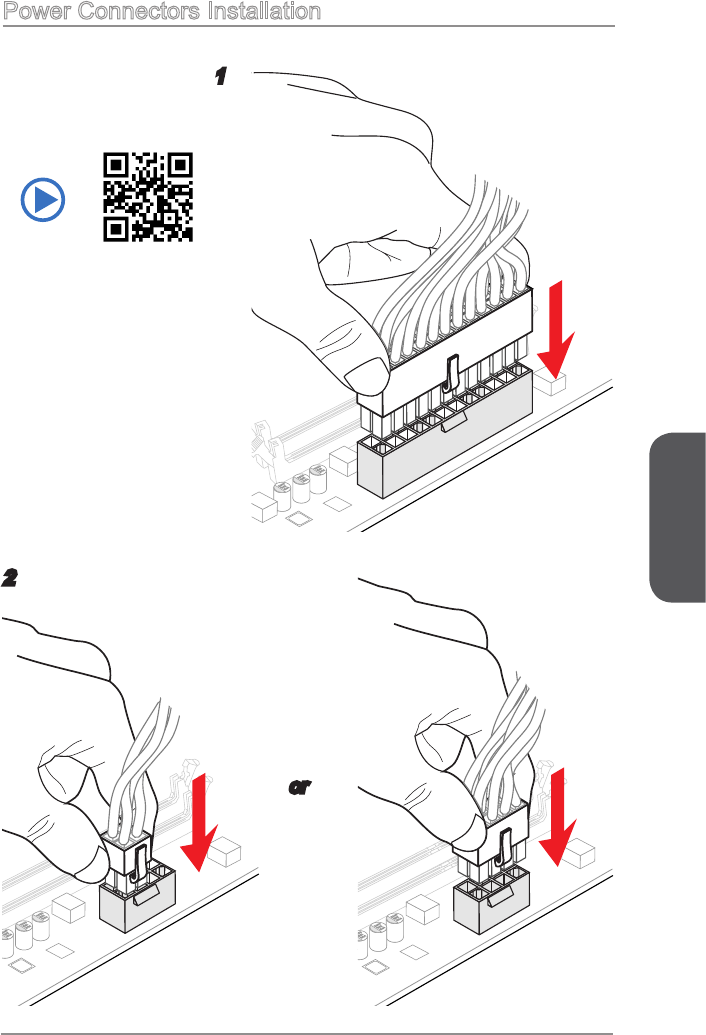 Power Connectors Installation

1

2

or