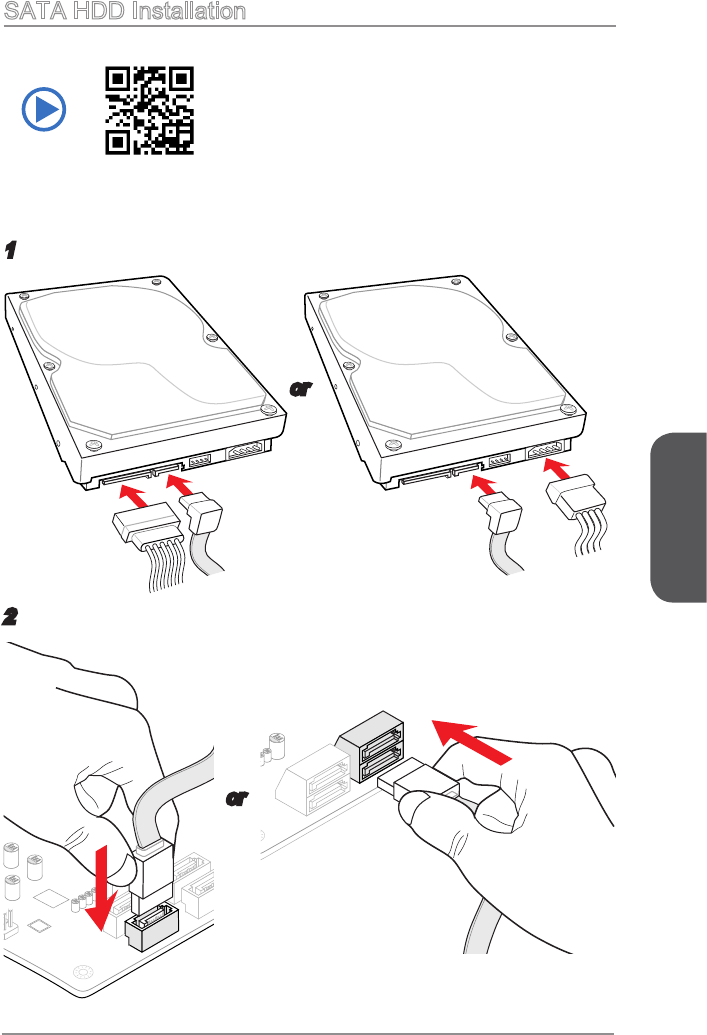 SATA HDD Installation

1

or

2

or