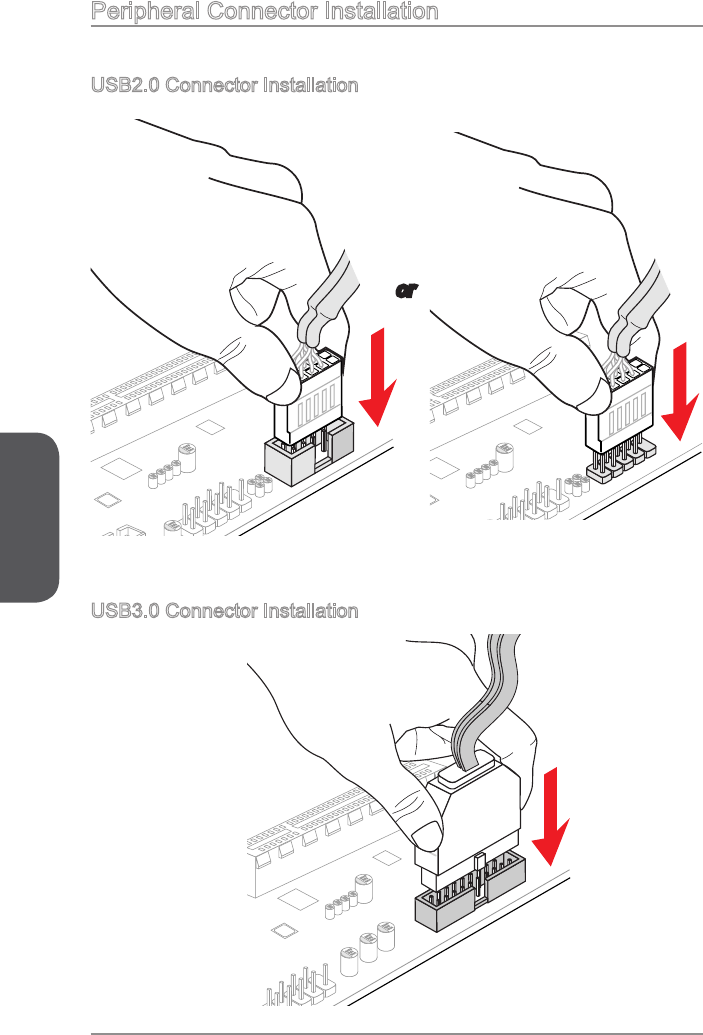 Peripheral Connector Installation

USB2.0 Connector Installation

or

USB3.0 Connector Installation