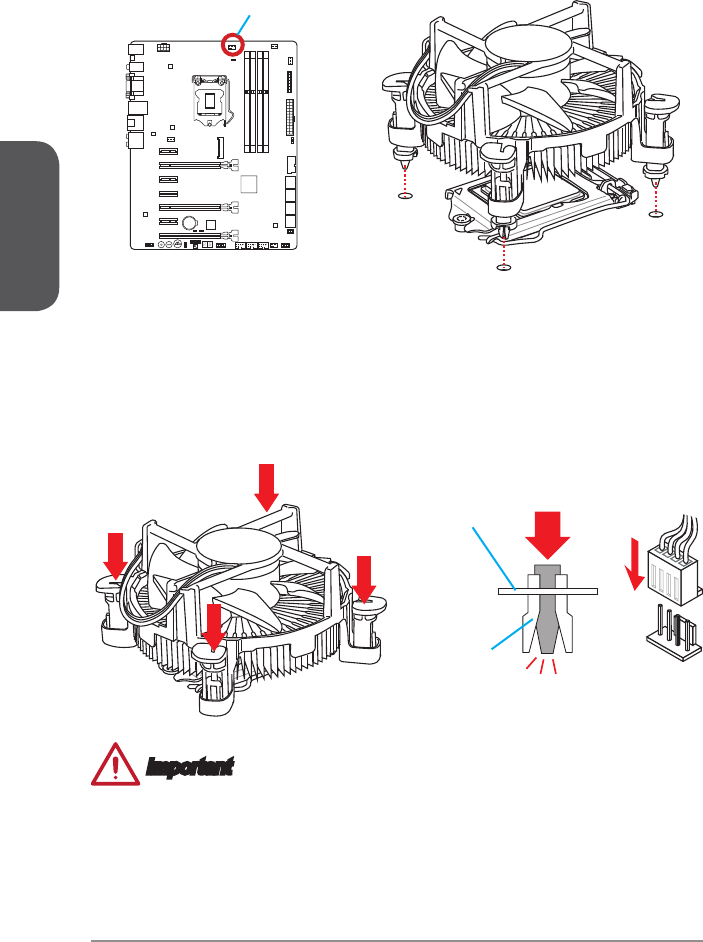 Important