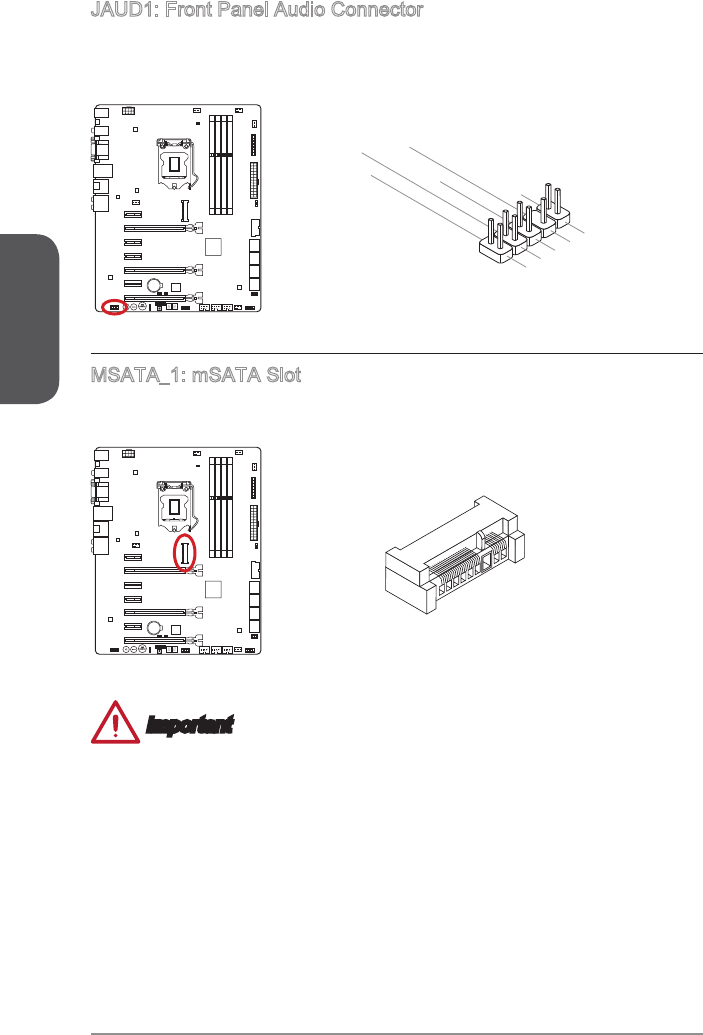 JAUD1: Front Panel Audio Connector

MSATA_1: mSATA Slot

Important