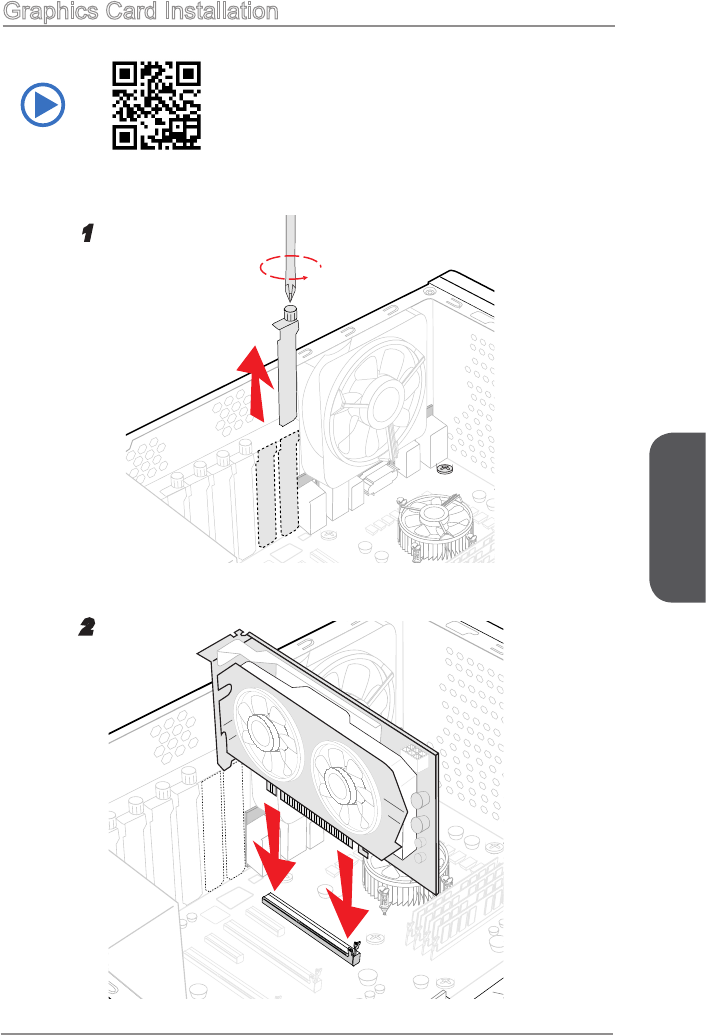 Graphics Card Installation

1

2