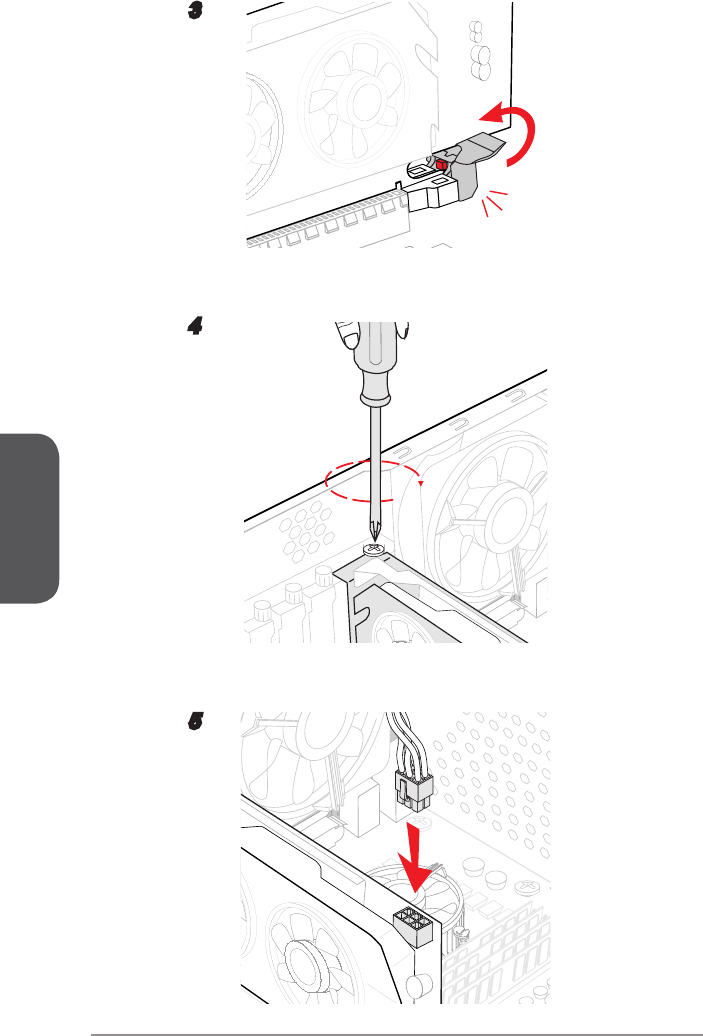 3

4

5