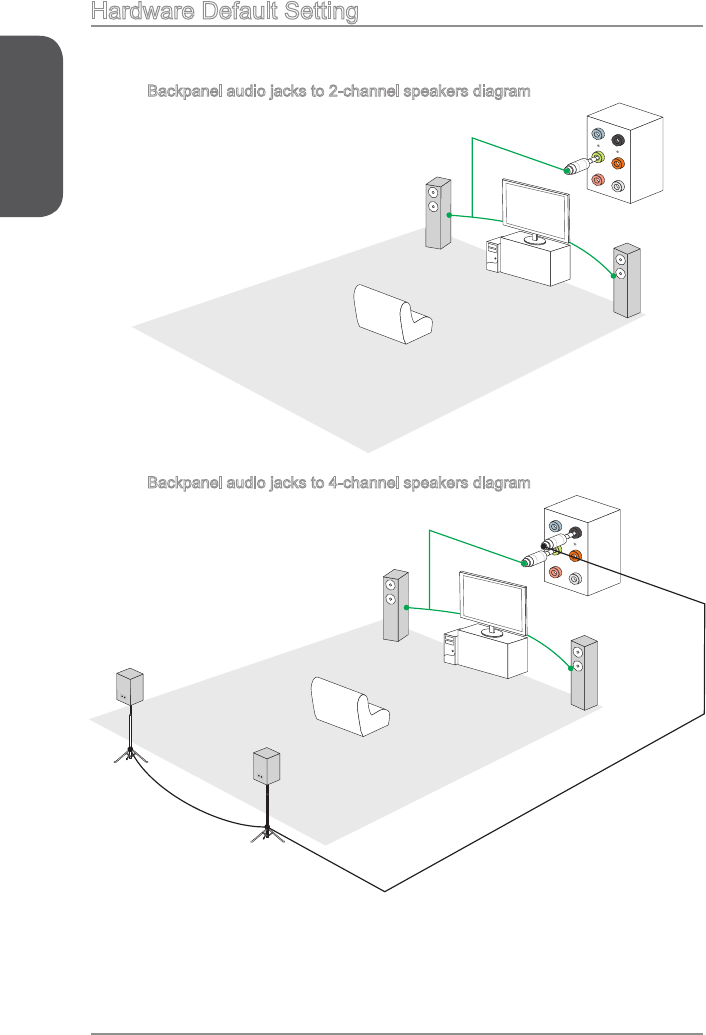 Hardware Default Setting

Backpanel audio jacks to 2-channel speakers diagram

Backpanel audio jacks to 4-channel speakers diagram