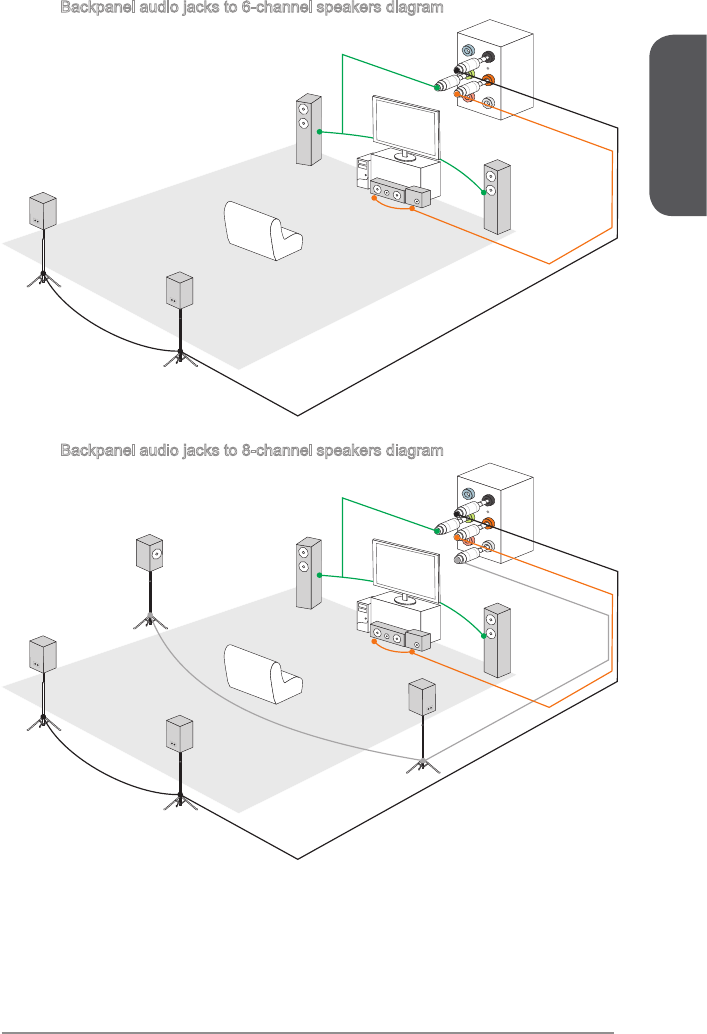 Backpanel audio jacks to 6-channel speakers diagram

Backpanel audio jacks to 8-channel speakers diagram