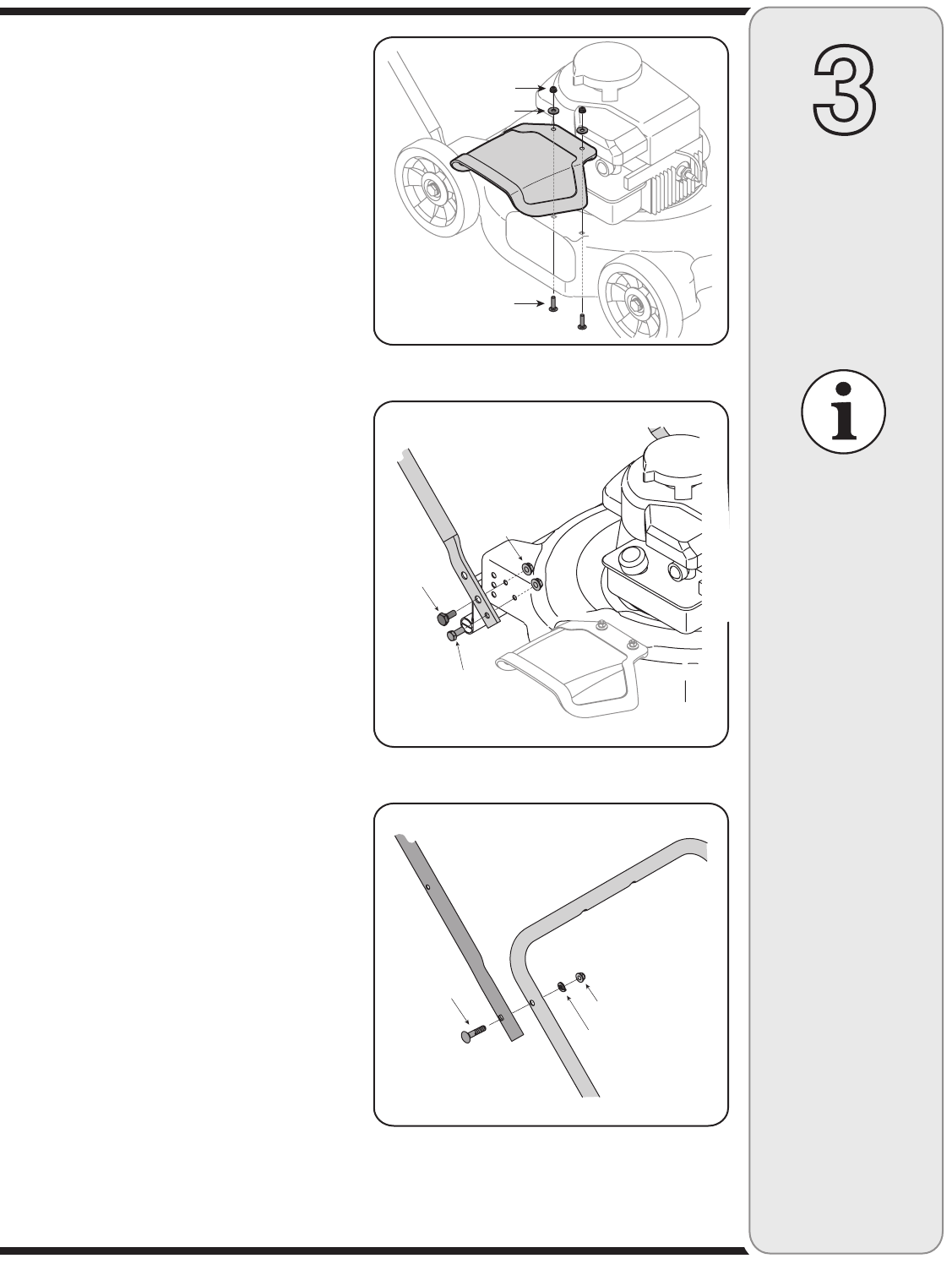 3

i