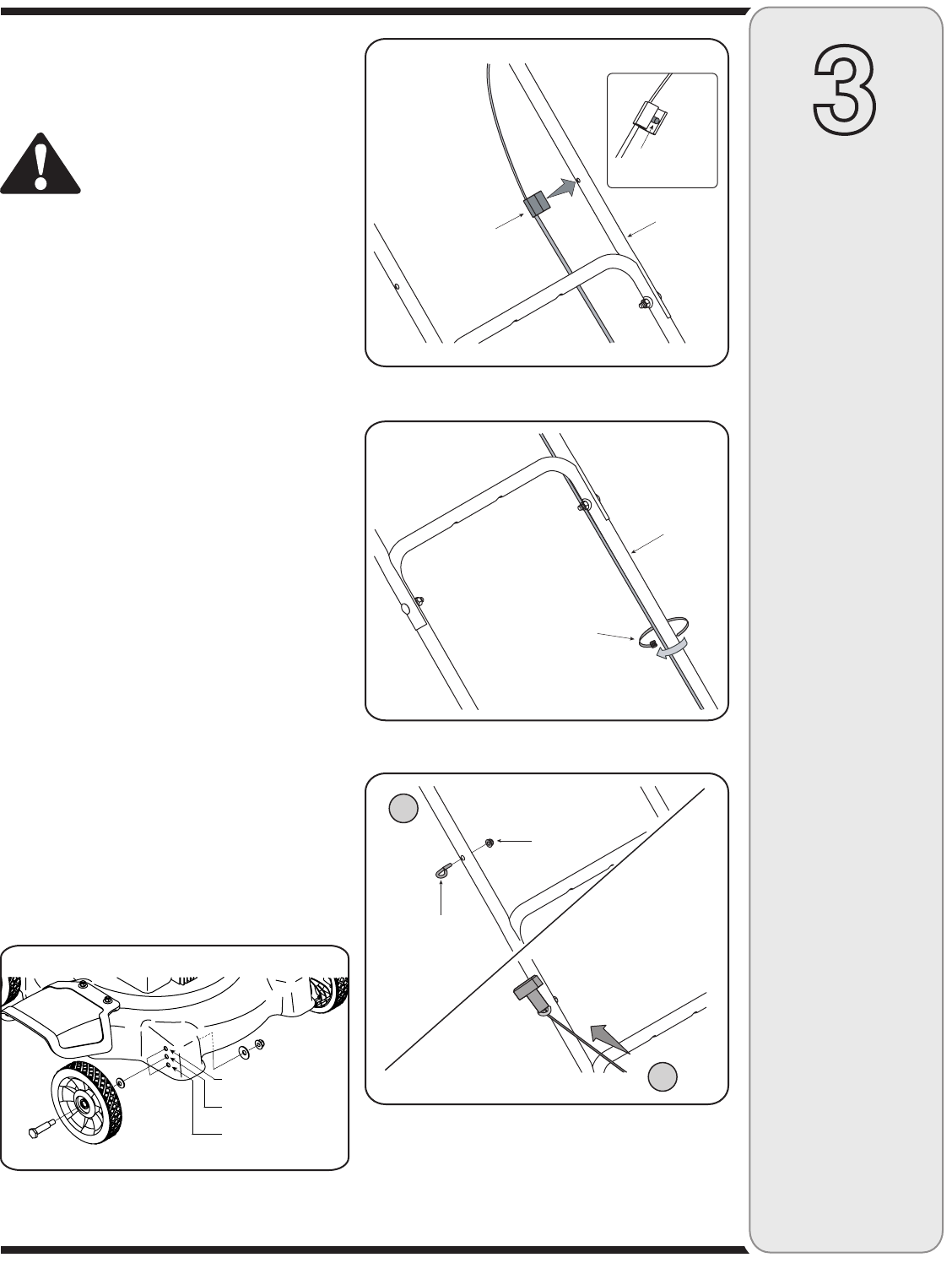 3