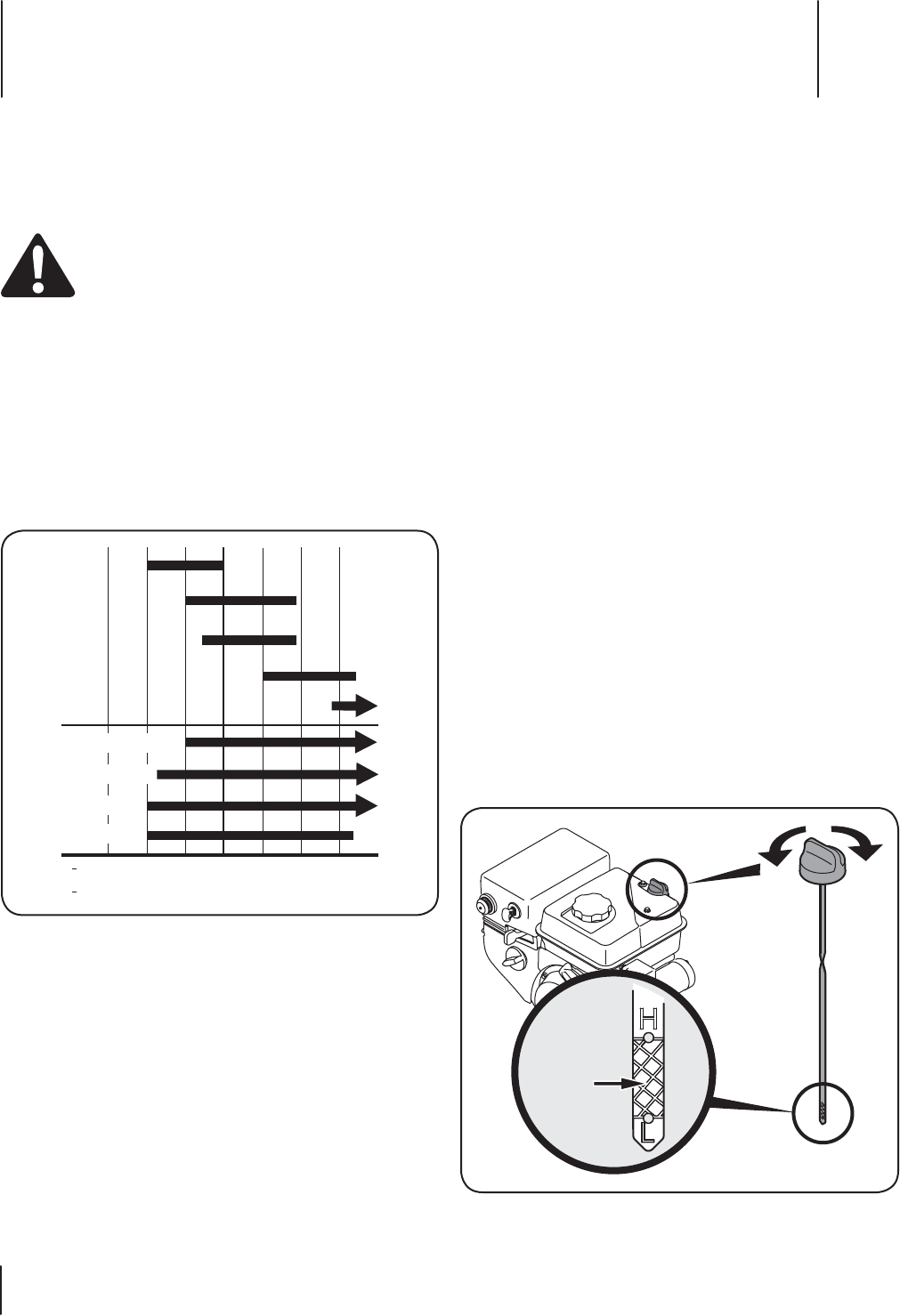 H

L