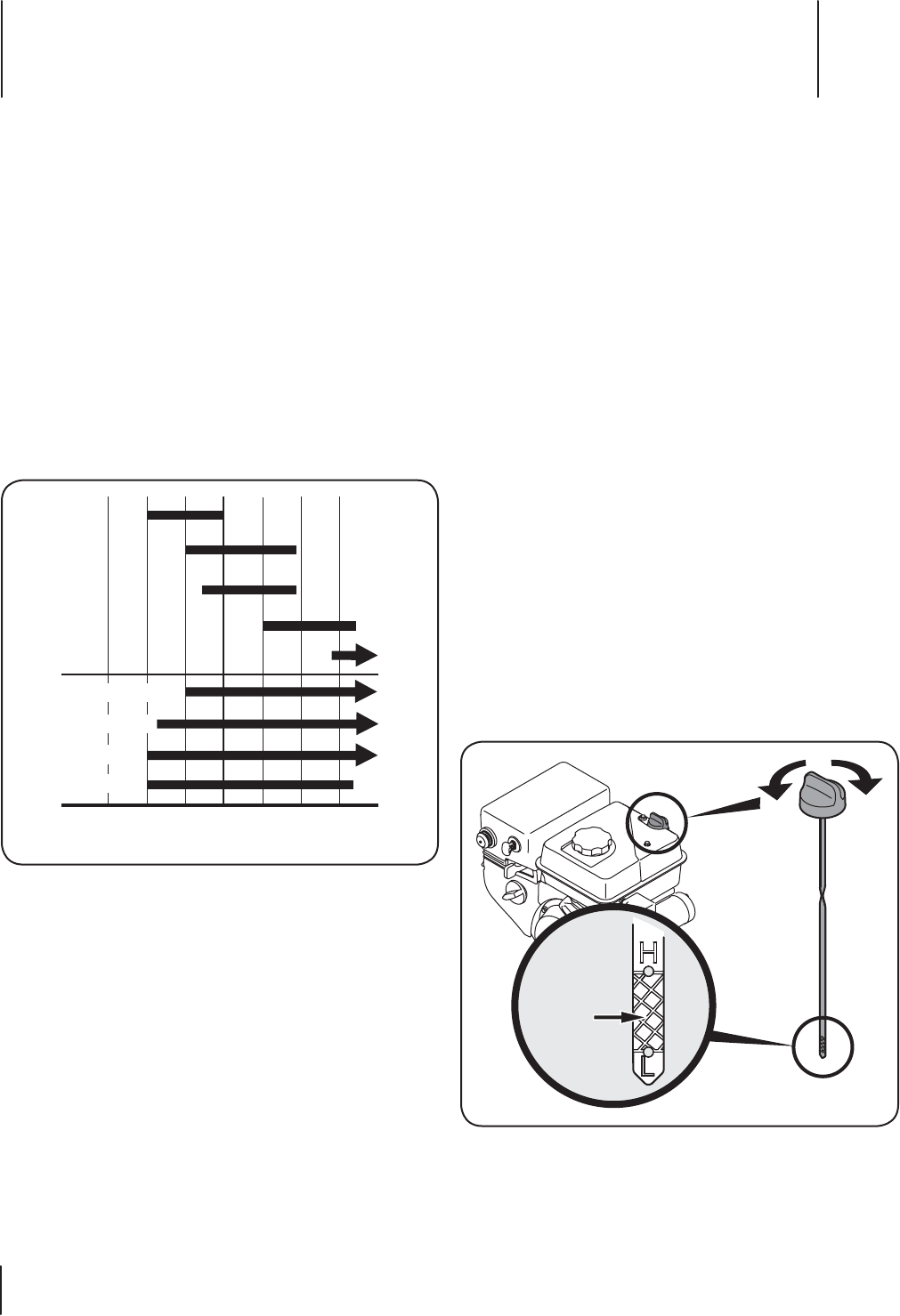 H
L